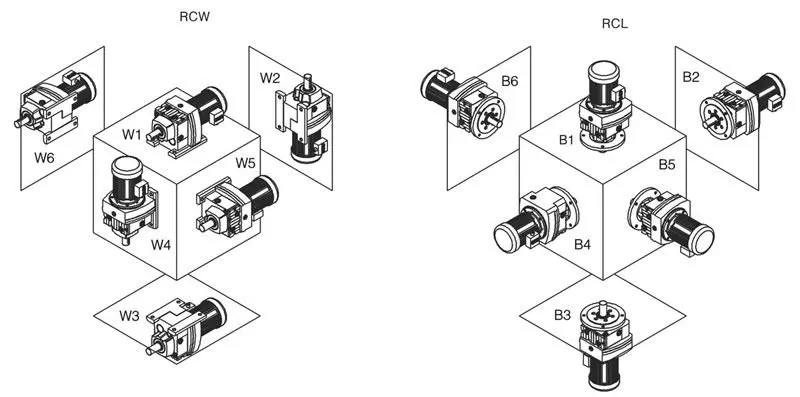 RCW

W6

W1

W2

W5

W4

W3

RCL

B6

B1

B2

B5

B4

B3