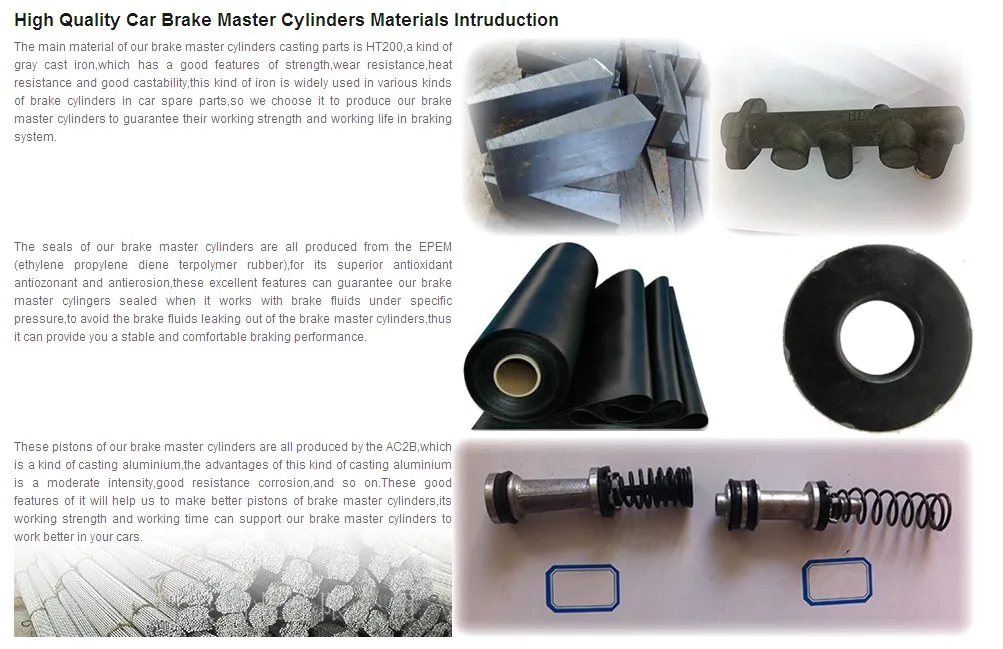 High Quality Car Brake Master Cylinders Materials Intruduction

The main material of our brake master cylinders casting parts is HT200,a kind of gray cast iron,which has a good features of strength,wear resistance,heat resistance and good castability,this kind of iron is widely used in various kinds of brake cylinders in car spare parts,so we choose it to produce our brake master cylinders to guarantee their working strength and working life in braking system.

The seals of our brake master cylinders are all produced from the EPEM (ethylene propylene diene terpolymer rubber),for its superior antioxidant antiozonant and antierosion,these excellent features can guarantee our brake master cylingers sealed when it works with brake fluids under specific pressure,to avoid the brake fluids leaking out of the brake master cylinders,thus it can provide you a stable and comfortable braking performance.

These pistons of our brake master cylinders are all produced by the AC2B,which is a kind of casting aluminium,the advantages of this kind of casting aluminium is a moderate intensity,good resistance corrosion,and so on.These good features of it will help us to make better pistons of brake master cylinders,its working strength and working time can support our brake master cylinders to work better in your cars.