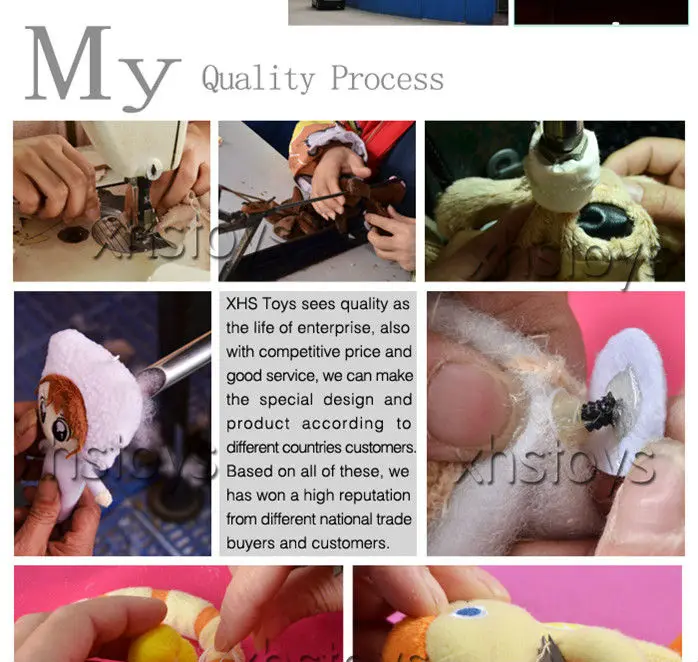 My Quality Process

xhstoys

xhstoys

XHS Toys sees quality as the life of enterprise, also with competitive price and good service, we can make the special design and product according to different countries customers. Based on all of these, we has won a high reputation from different national trade buyers and customers.

xhstoys

xhstoys

xhstoys