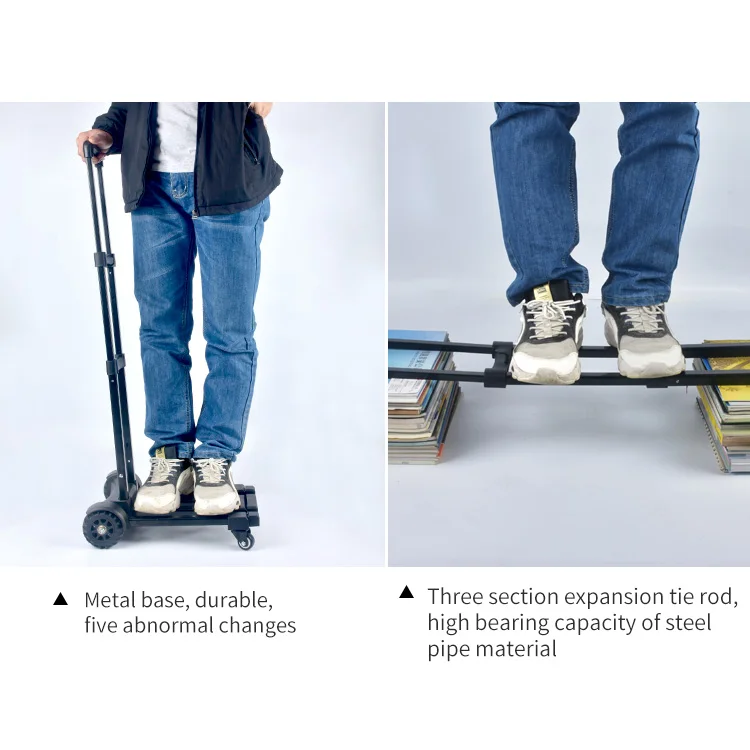 ▲ Metal base, durable, five abnormal changes

▲ Three section expansion tie rod, high bearing capacity of steel pipe material