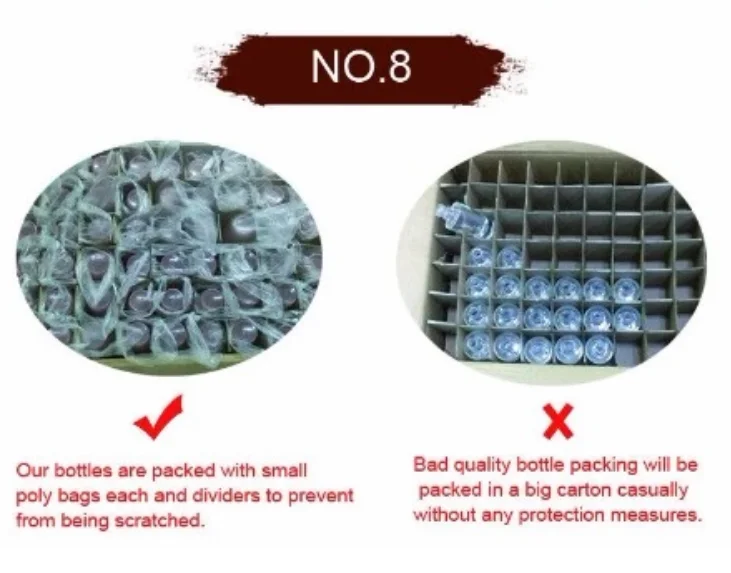 NO.8

Our bottles are packed with small poly bags each and dividers to prevent from being scratched.

Bad quality bottle packing will be packed in a big carton casually without any protection measures.