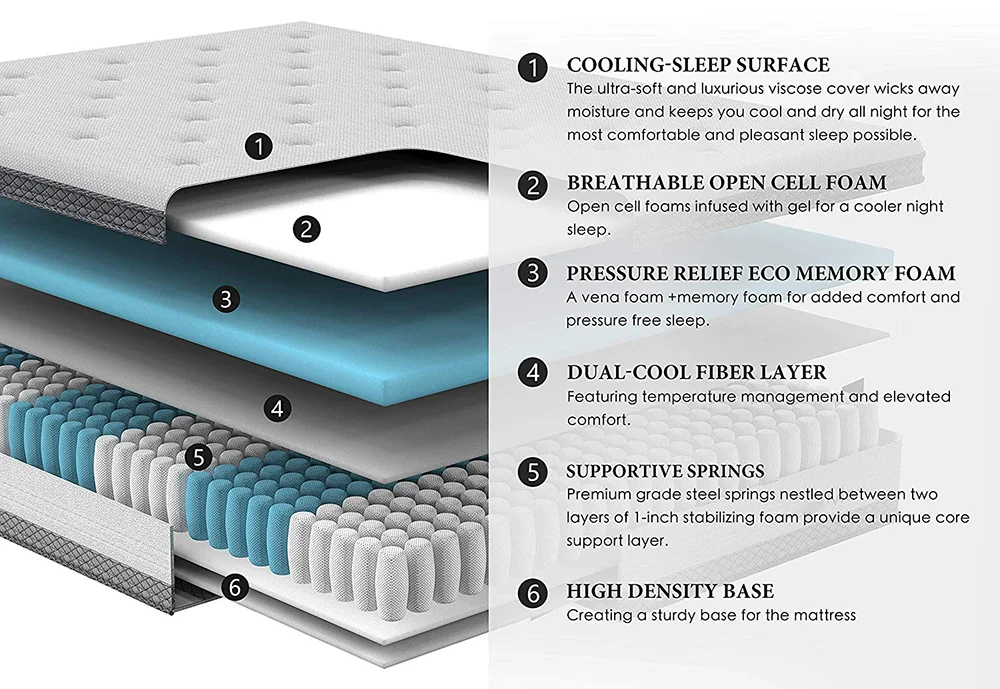 1

2

3

4

5

6

1 COOLING-SLEEP SURFACE
The ultra-soft and luxurious viscose cover wicks away moisture and keeps you cool and dry all night for the most comfortable and pleasant sleep possible.

2 BREATHABLE OPEN CELL FOAM
Open cell foams infused with gel for a cooler night sleep.

3 PRESSURE RELIEF ECO MEMORY FOAM
A vena foam +memory foam for added comfort and pressure free sleep.

4 DUAL-COOL FIBER LAYER
Featuring temperature management and elevated comfort.

5 SUPPORTIVE SPRINGS
Premium grade steel springs nestled between two layers of 1-inch stabilizing foam provide a unique core support layer.

6 HIGH DENSITY BASE
Creating a sturdy base for the mattress