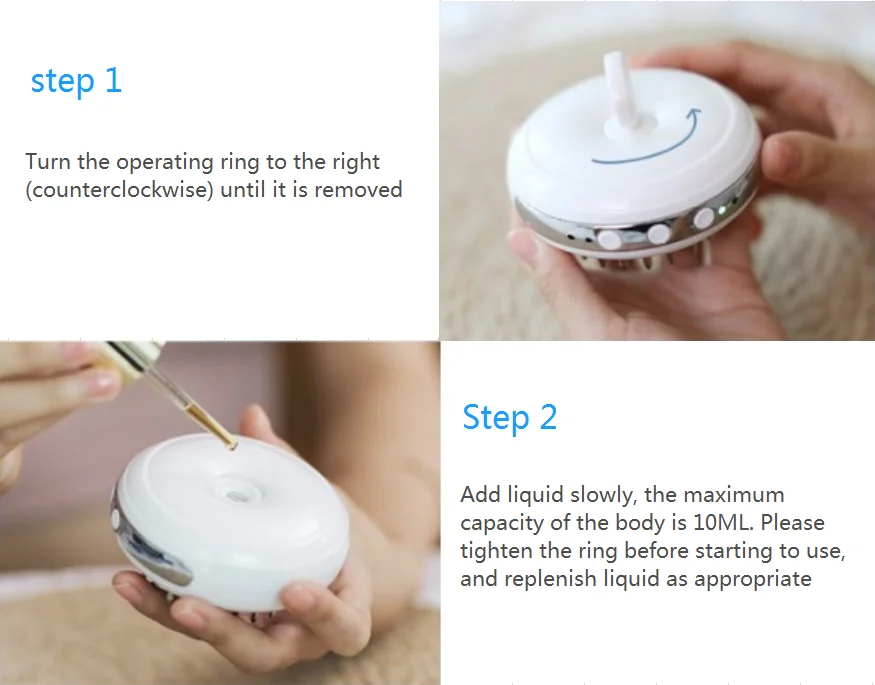 step 1

Turn the operating ring to the right (counterclockwise) until it is removed

Step 2

Add liquid slowly, the maximum capacity of the body is 10ML. Please tighten the ring before starting to use, and replenish liquid as appropriate