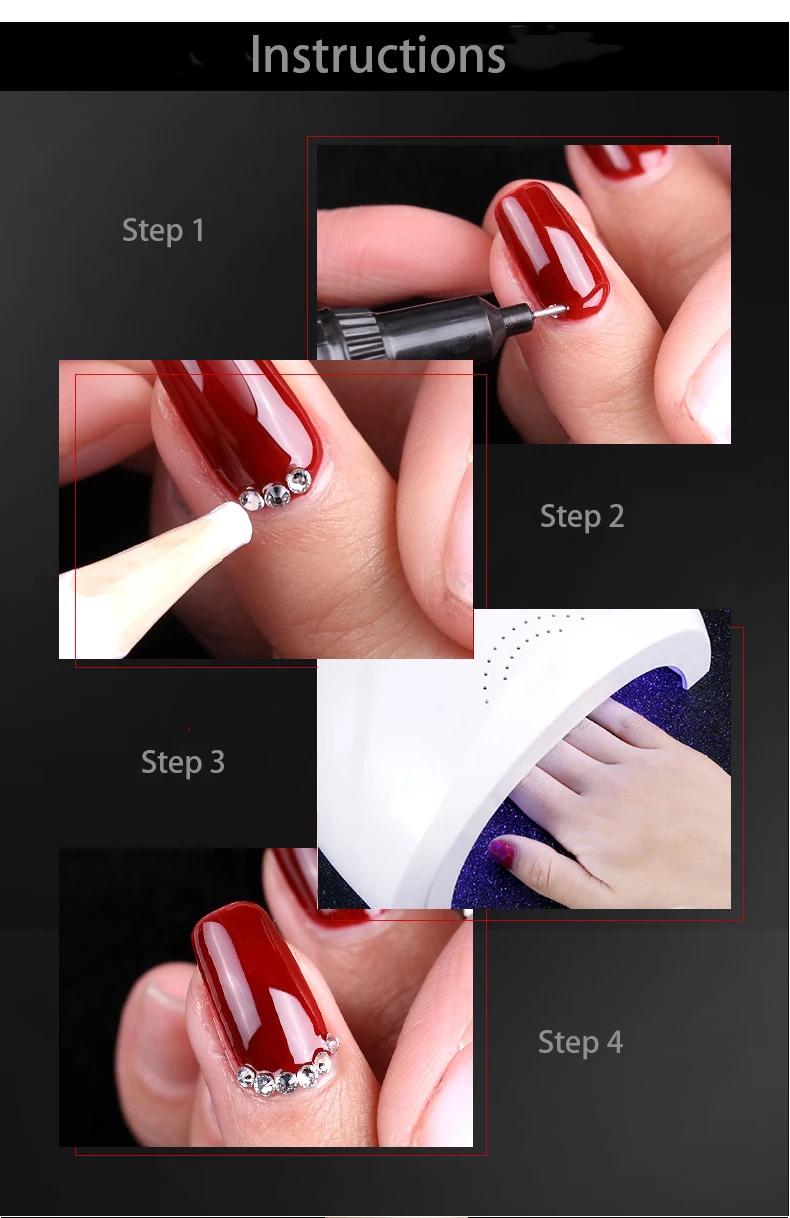 Instructions

Step 1

Step 2

Step 3

Step 4