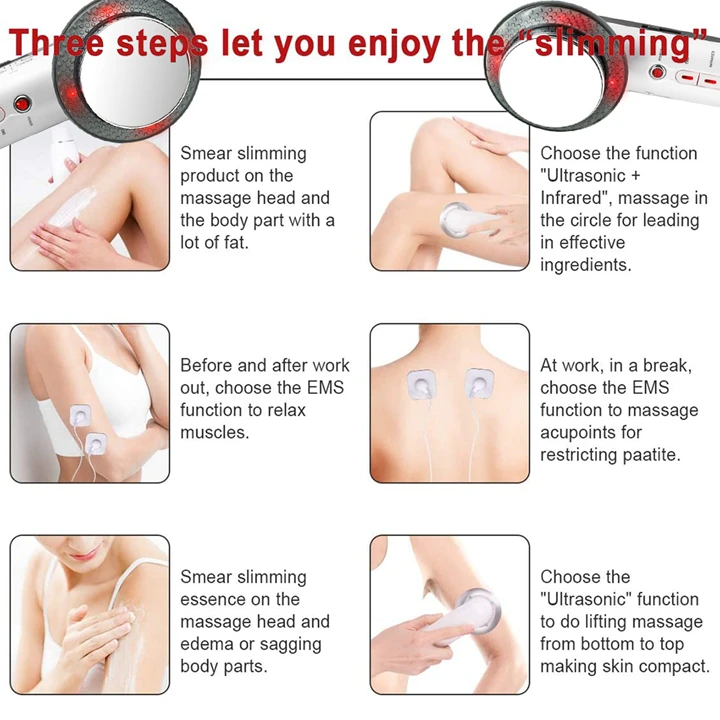 Three steps let you enjoy the "slimming"

Smear slimming product on the massage head and the body part with a lot of fat.

Choose the function "Ultrasonic + Infrared", massage in the circle for leading in effective ingredients.

Before and after work out, choose the EMS function to relax muscles.

At work, in a break, choose the EMS function to massage acupoints for restricting paatite.

Smear slimming essence on the massage head and edema or sagging body parts.

Choose the "Ultrasonic" function to do lifting massage from bottom to top making skin compact.