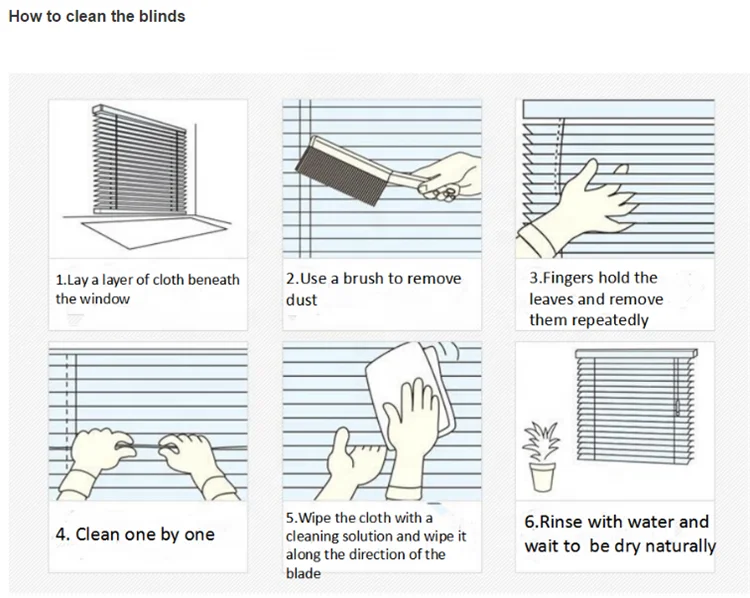 How to clean the blinds

1.Lay a layer of cloth beneath the window

2.Use a brush to remove dust

3.Fingers hold the leaves and remove them repeatedly

4. Clean one by one

5.Wipe the cloth with a cleaning solution and wipe it along the direction of the blade

6.Rinse with water and wait to be dry naturally