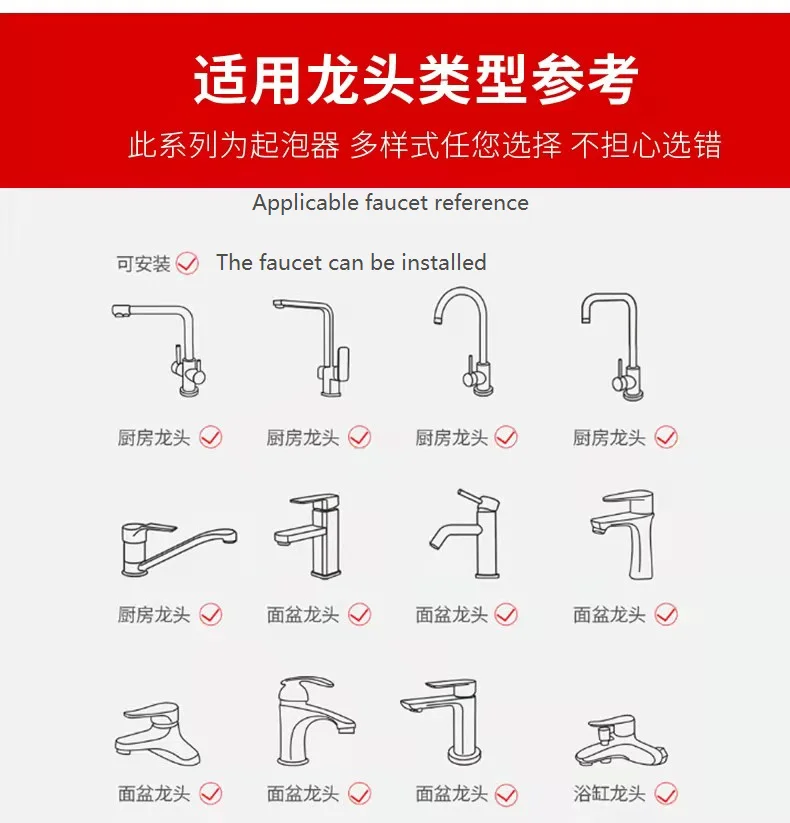 适用龙头类型参考

此系列为起泡器 多样式任您选择 不担心选错

Applicable faucet reference

可安装 The faucet can be installed

厨房龙头 厨房龙头 厨房龙头 厨房龙头

厨房龙头 面盆龙头 面盆龙头 面盆龙头

面盆龙头 面盆龙头 面盆龙头 浴缸龙头