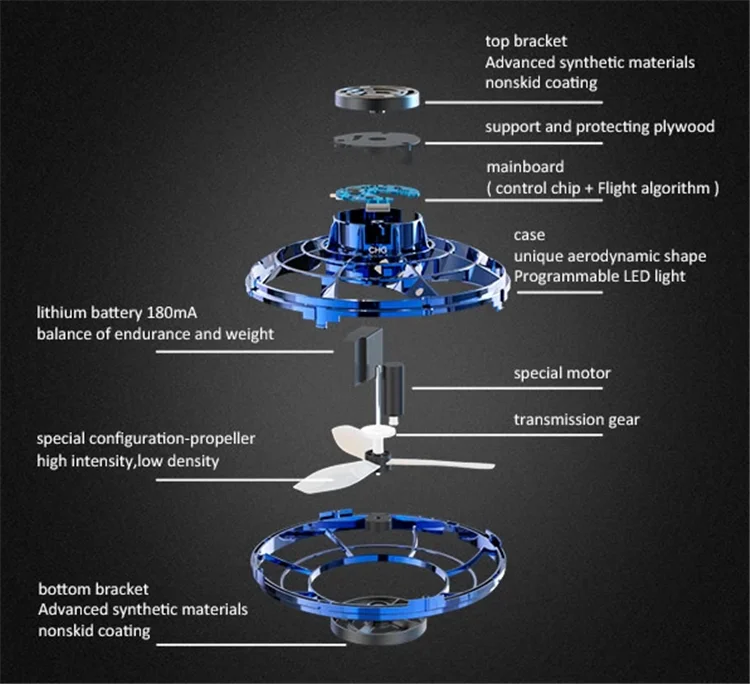 top bracket
Advanced synthetic materials
nonskid coating

support and protecting plywood

mainboard
( control chip + Flight algorithm )

CHG

case
unique aerodynamic shape
Programmable LED light

lithium battery 180mA
balance of endurance and weight

special motor

transmission gear

special configuration-propeller
high intensity,low density

bottom bracket
Advanced synthetic materials
nonskid coating