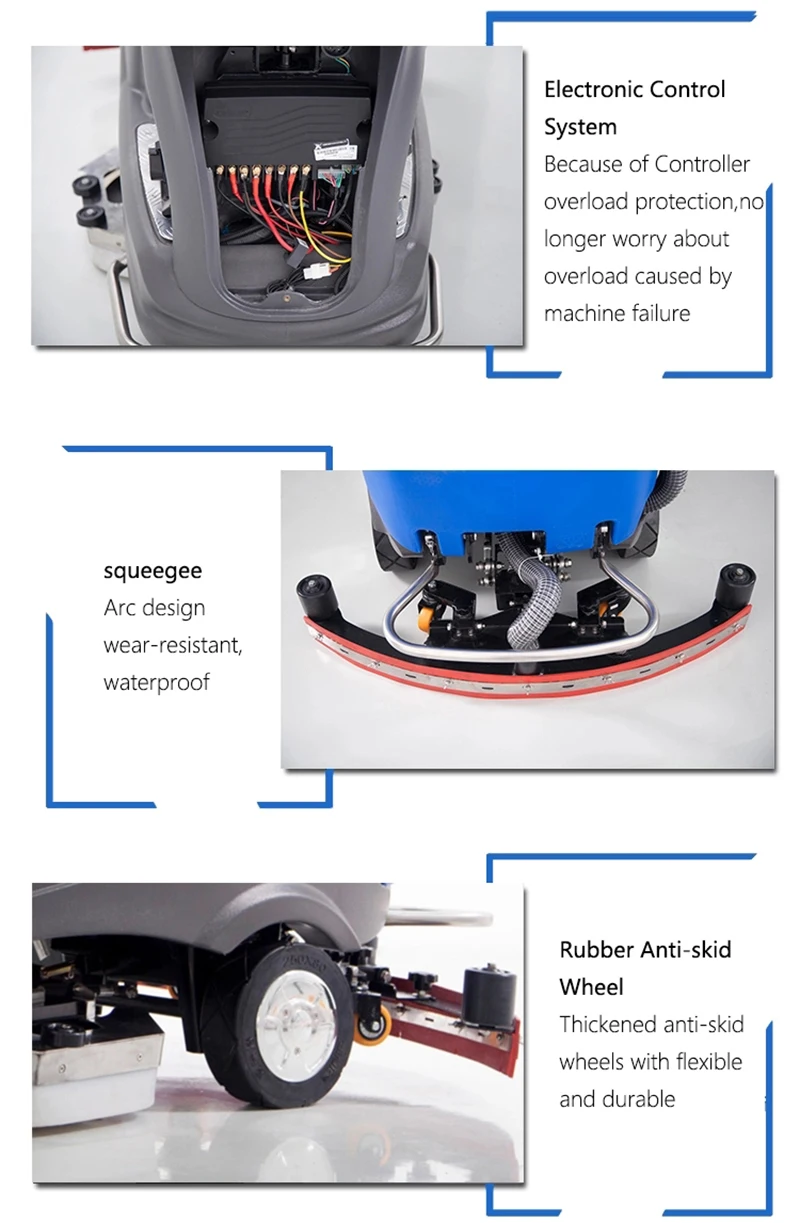 Electronic Control System
Because of Controller overload protection,no longer worry about overload caused by machine failure

squeegee
Arc design wear-resistant, waterproof

Rubber Anti-skid Wheel
Thickened anti-skid wheels with flexible and durable