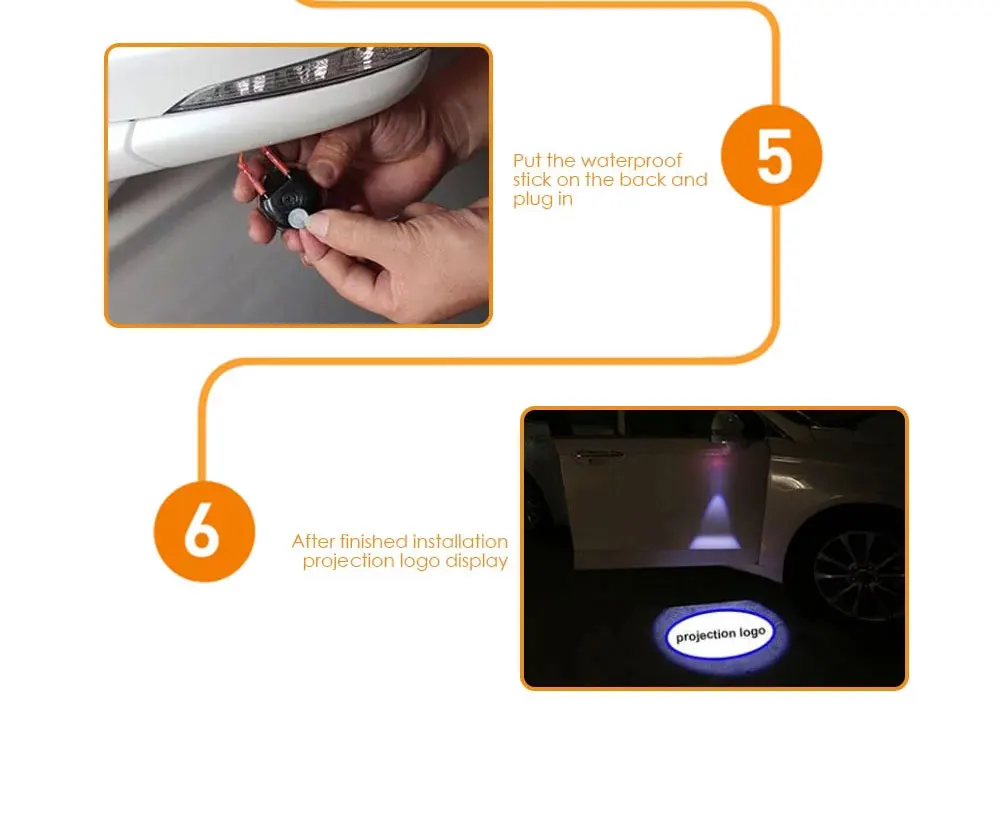 Put the waterproof stick on the back and plug in

5

6

After finished installation projection logo display

projection logo