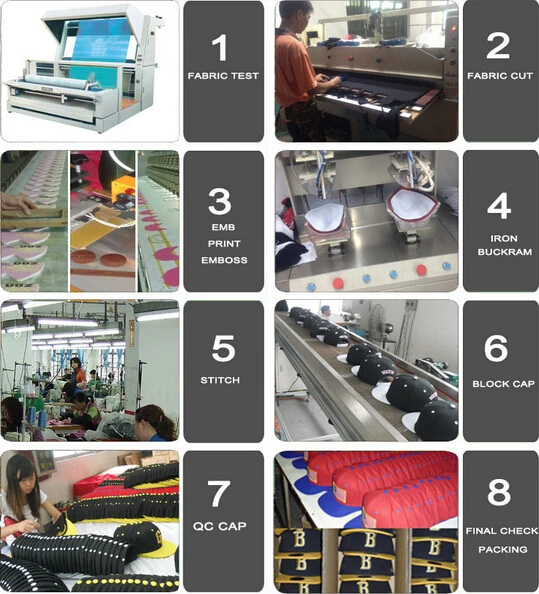 1
FABRIC TEST

2
FABRIC CUT

3
EMB
PRINT
EMBOSS

4
IRON
BUCKRAM

5
STITCH

6
BLOCK CAP

7
QC CAP

8
FINAL CHECK
PACKING