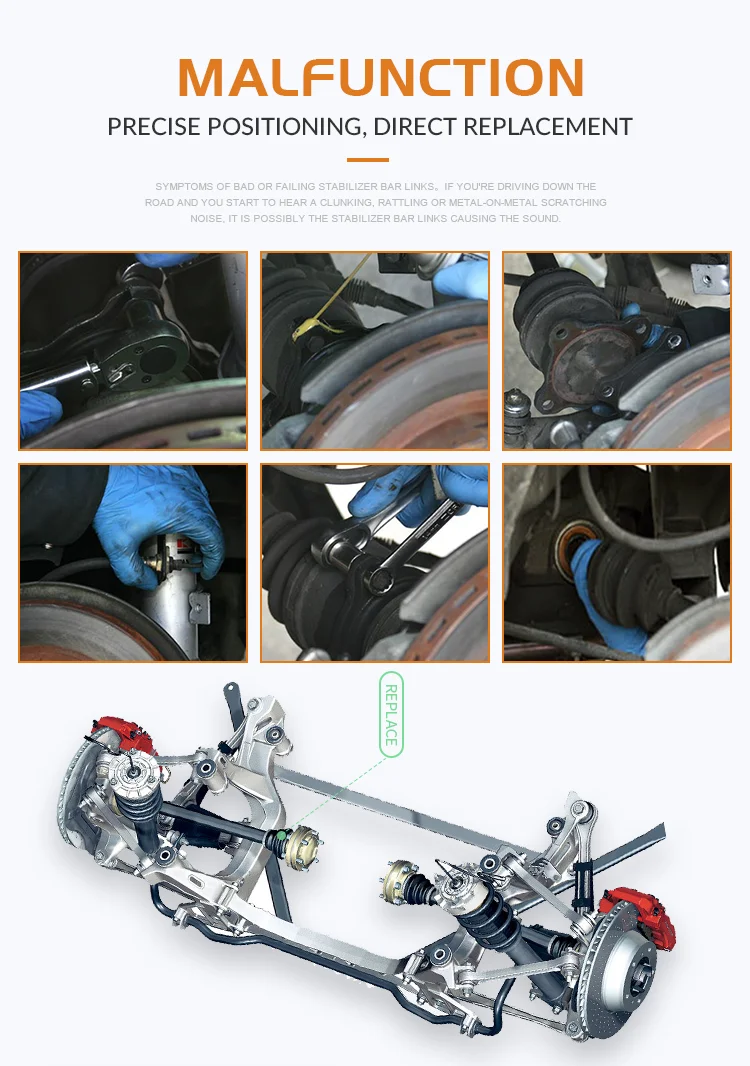 MALFUNCTION

PRECISE POSITIONING, DIRECT REPLACEMENT

SYMPTOMS OF BAD OR FAILING STABILIZER BAR LINKS。IF YOU'RE DRIVING DOWN THE ROAD AND YOU START TO HEAR A CLUNKING, RATTLING OR METAL-ON-METAL SCRATCHING NOISE, IT IS POSSIBLY THE STABILIZER BAR LINKS CAUSING THE SOUND.

REPLACE