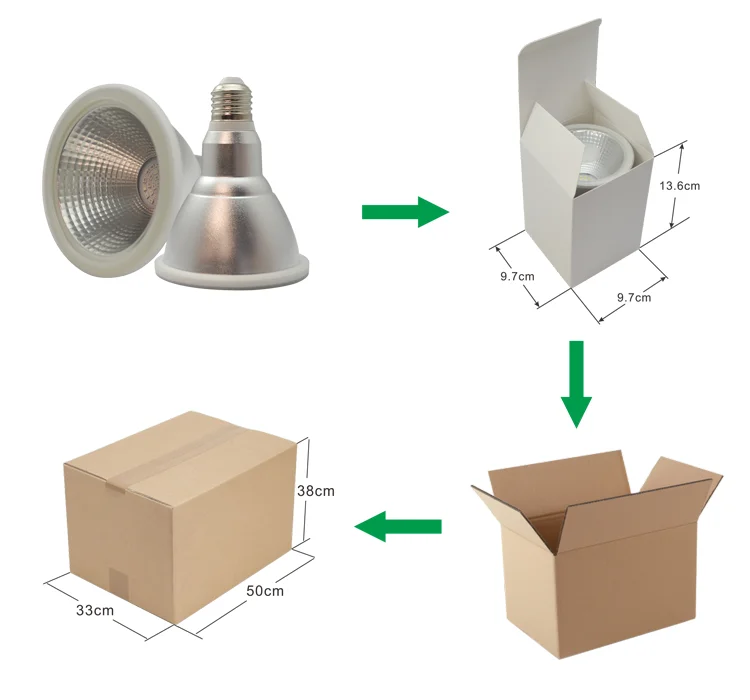 13.6cm

9.7cm

9.7cm

38cm

50cm

33cm