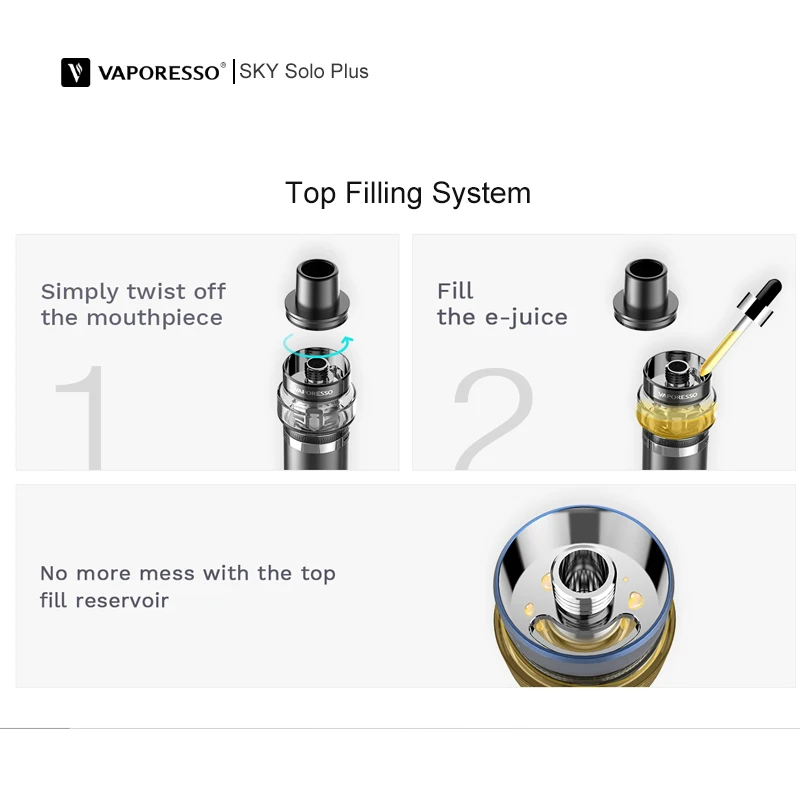 VAPORESSO® | SKY Solo Plus

Top Filling System

Simply twist off the mouthpiece

1

VAPORESSO

Fill the e-juice

2

VAPORESSO

No more mess with the top fill reservoir