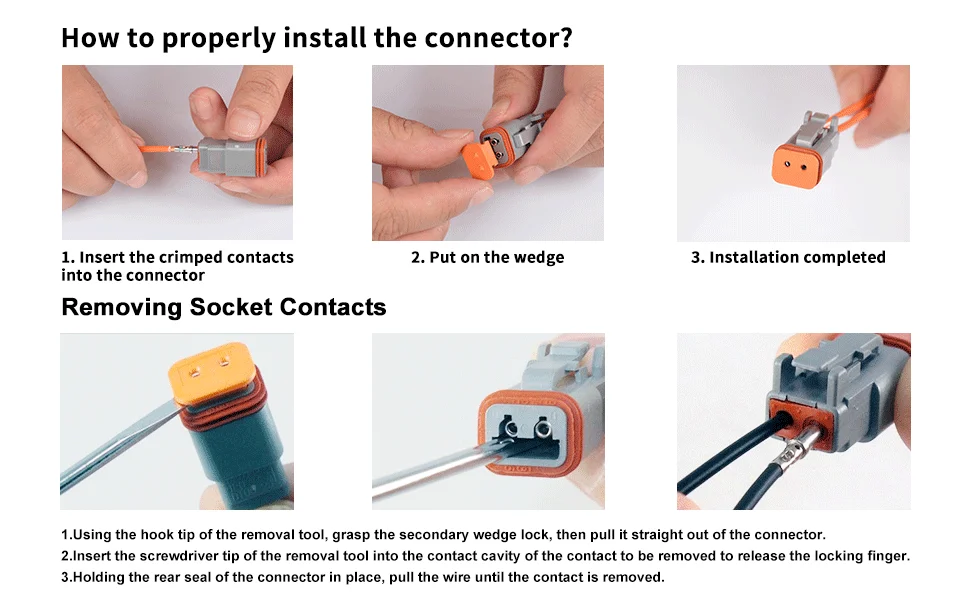 How to properly install the connector?

1. Insert the crimped contacts into the connector

2. Put on the wedge

3. Installation completed

Removing Socket Contacts

1.Using the hook tip of the removal tool, grasp the secondary wedge lock, then pull it straight out of the connector.
2.Insert the screwdriver tip of the removal tool into the contact cavity of the contact to be removed to release the locking finger.
3.Holding the rear seal of the connector in place, pull the wire until the contact is removed.