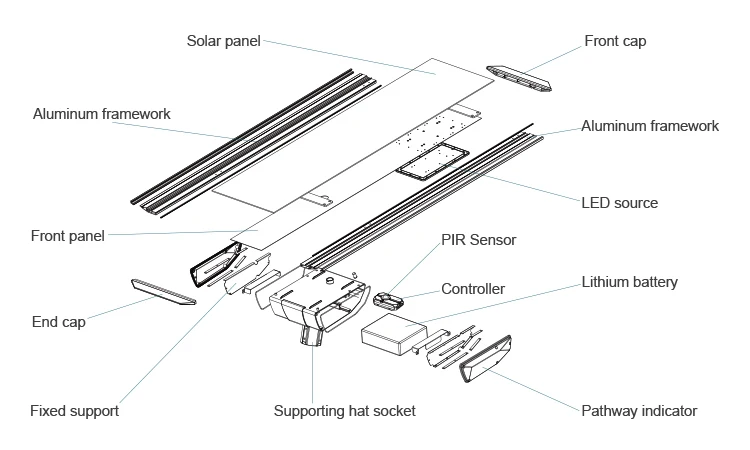 Solar panel

Front cap

Aluminum framework

Aluminum framework

LED source

Front panel

PIR Sensor

Controller

Lithium battery

End cap

Fixed support

Supporting hat socket

Pathway indicator