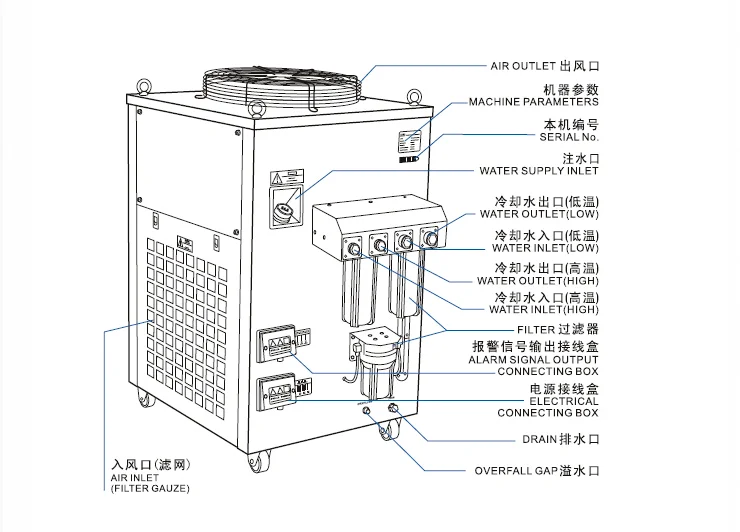 AIR OUTLET 出风口

机器参数
MACHINE PARAMETERS

本机编号
SERIAL No.

注水口
WATER SUPPLY INLET

冷却水出口(低温)
WATER OUTLET(LOW)

冷却水入口(低温)
WATER INLET(LOW)

冷却水出口(高温)
WATER OUTLET(HIGH)

冷却水入口(高温)
WATER INLET(HIGH)

FILTER 过滤器

报警信号输出接线盒
ALARM SIGNAL OUTPUT CONNECTING BOX

电源接线盒
ELECTRICAL CONNECTING BOX

DRAIN 排水口

OVERFALL GAP 溢水口

入风口(滤网)
AIR INLET
(FILTER GAUZE)