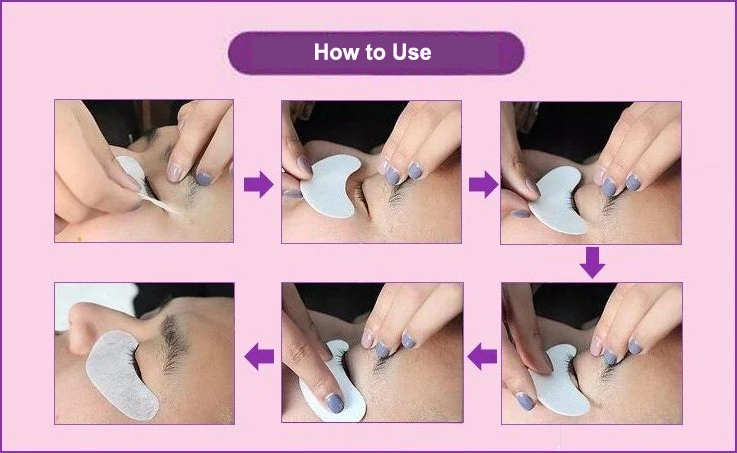 How to Use