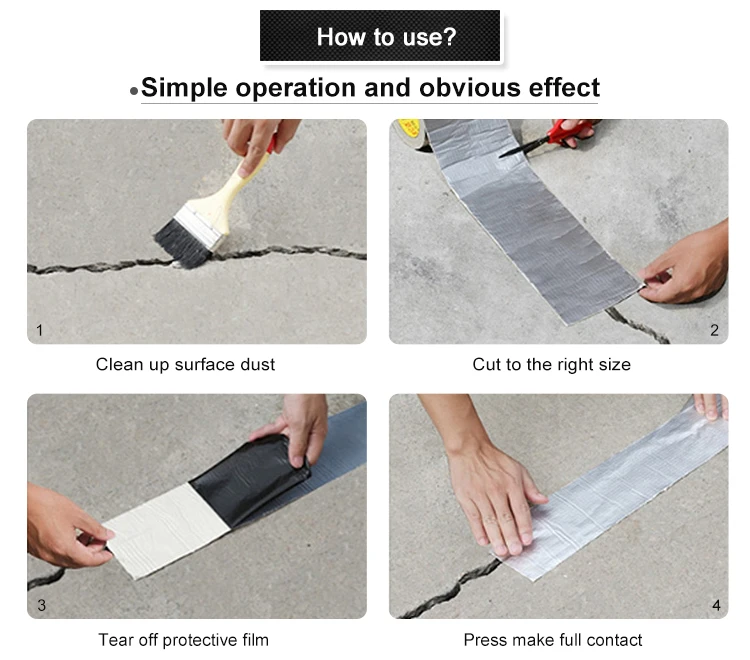 How to use?

•Simple operation and obvious effect

1

Clean up surface dust

2

Cut to the right size

3

Tear off protective film

4

Press make full contact