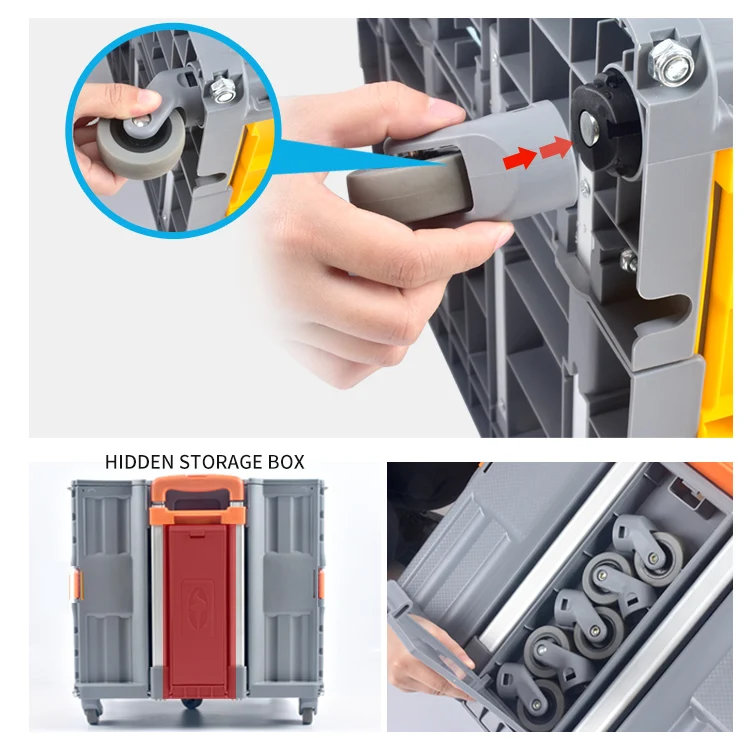 HIDDEN STORAGE BOX