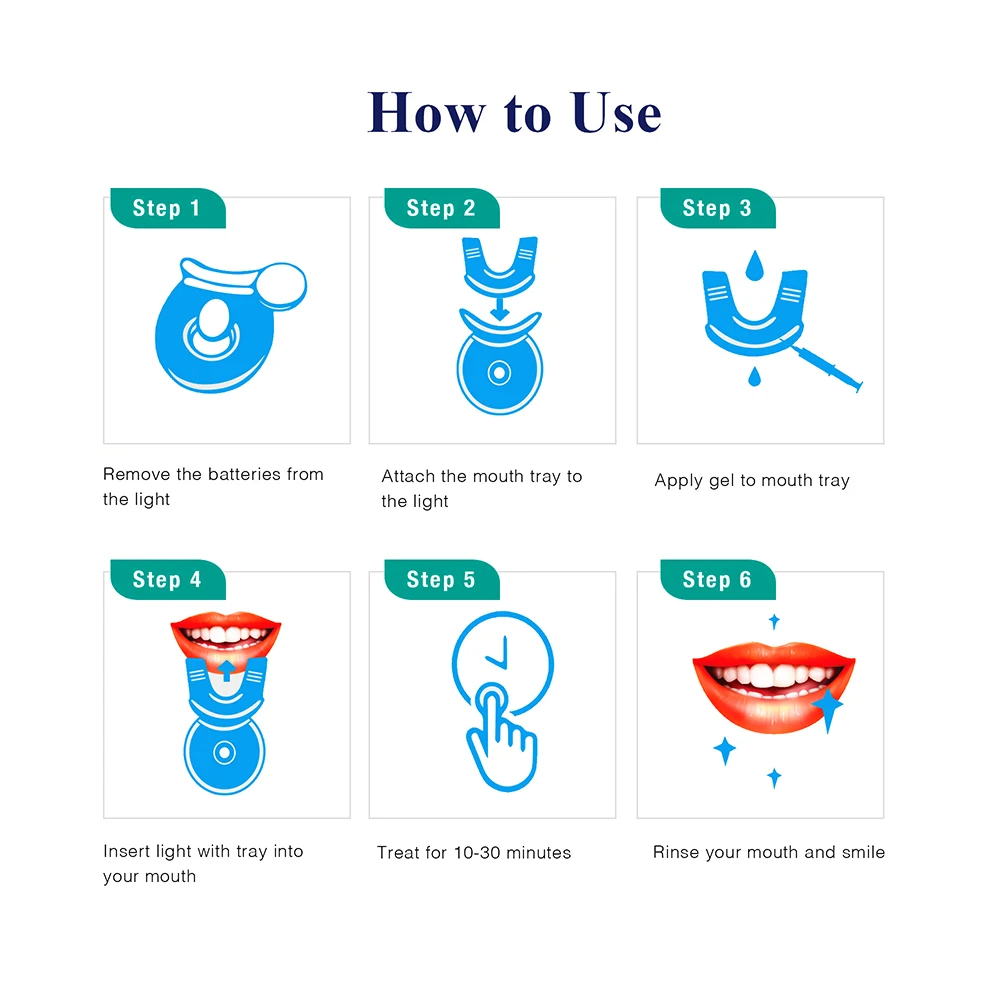 How to Use

Step 1

Remove the batteries from the light

Step 2

Attach the mouth tray to the light

Step 3

Apply gel to mouth tray

Step 4

Insert light with tray into your mouth

Step 5

Treat for 10-30 minutes

Step 6

Rinse your mouth and smile