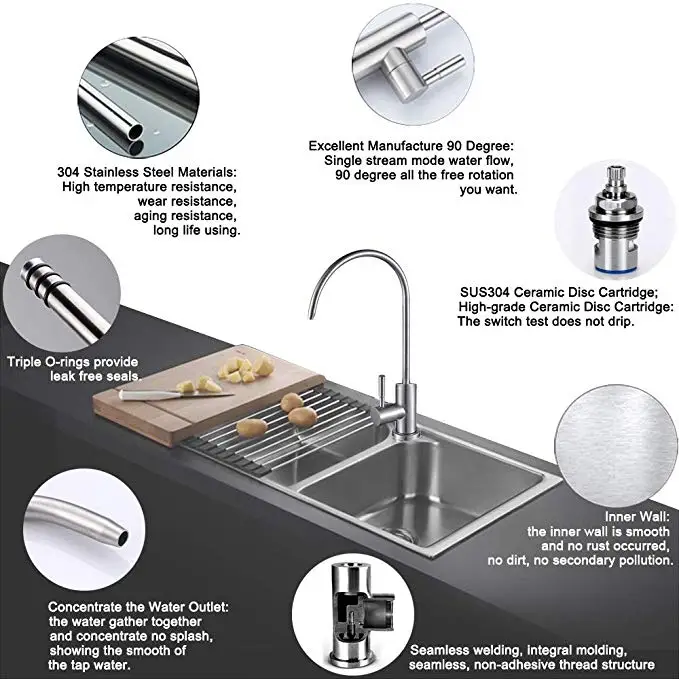 304 Stainless Steel Materials:
High temperature resistance,
wear resistance,
aging resistance,
long life using.

Excellent Manufacture 90 Degree:
Single stream mode water flow,
90 degree all the free rotation
you want.

SUS304 Ceramic Disc Cartridge;
High-grade Ceramic Disc Cartridge:
The switch test does not drip.

Triple O-rings provide
leak free seals.

Inner Wall:
the inner wall is smooth
and no rust occurred,
no dirt, no secondary pollution.

Concentrate the Water Outlet:
the water gather together
and concentrate no splash,
showing the smooth of
the tap water.

Seamless welding, integral molding,
seamless, non-adhesive thread structure