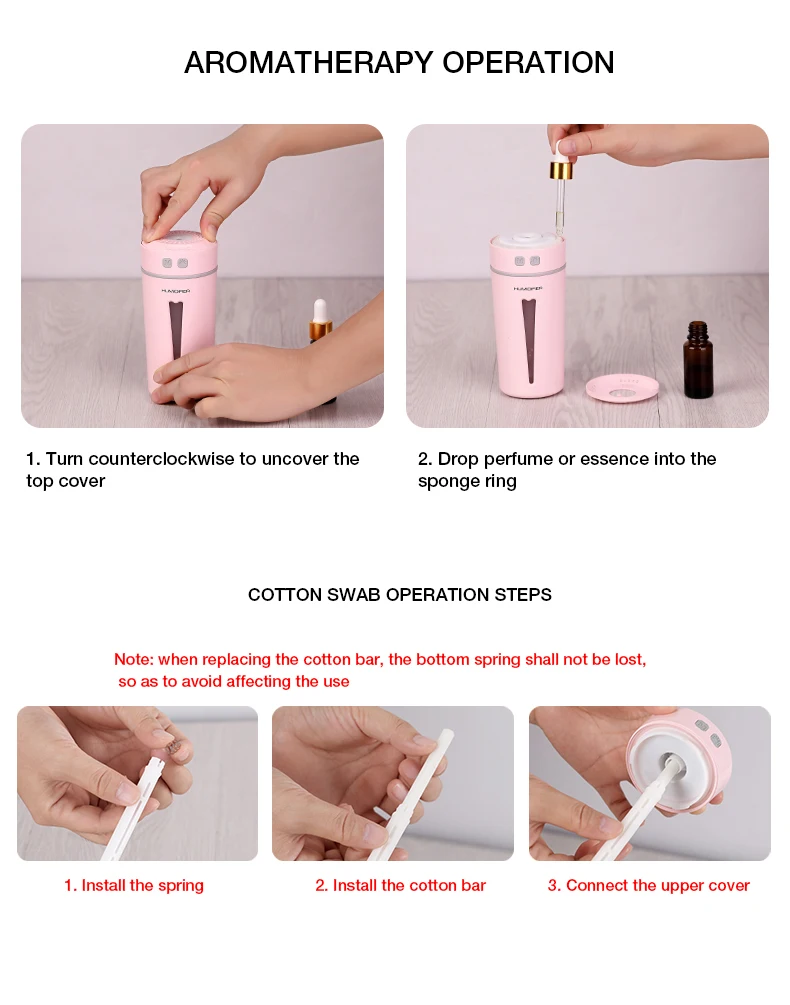 AROMATHERAPY OPERATION

HUMIDIFIER

HUMIDIFIER

1. Turn counterclockwise to uncover the top cover

2. Drop perfume or essence into the sponge ring

COTTON SWAB OPERATION STEPS

Note: when replacing the cotton bar, the bottom spring shall not be lost, so as to avoid affecting the use

1. Install the spring

2. Install the cotton bar

3. Connect the upper cover