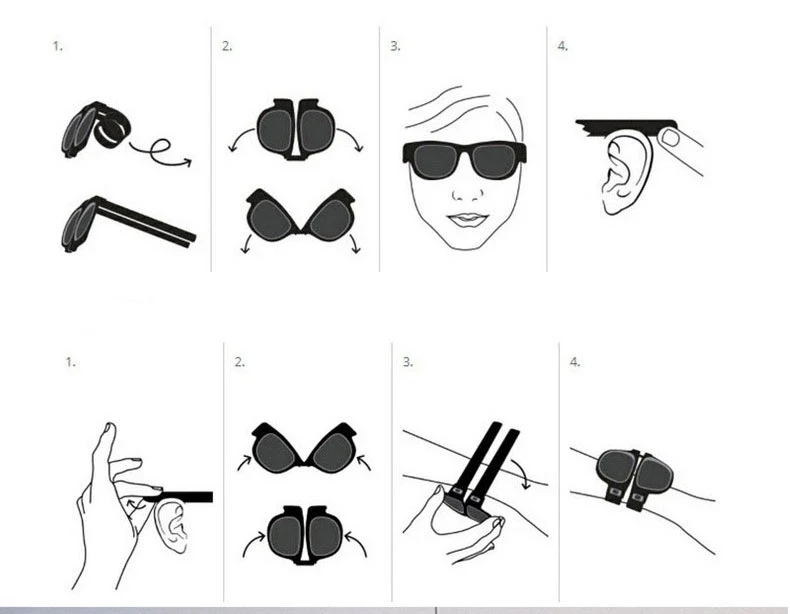 1.

2.

3.

4.

1.

2.

3.

4.