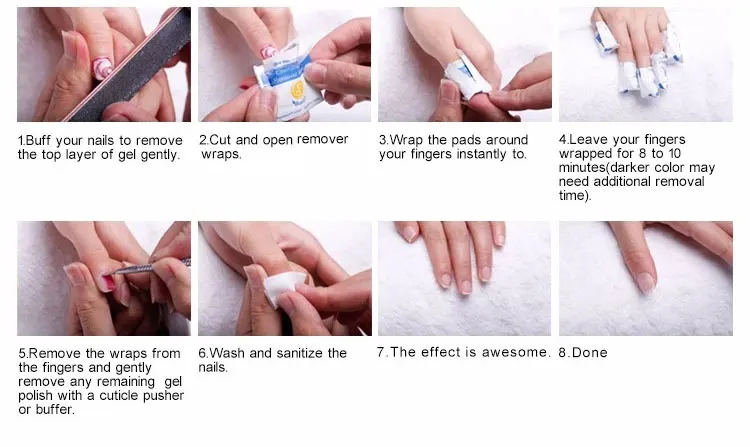 1.Buff your nails to remove the top layer of gel gently.

2.Cut and open remover wraps.

3.Wrap the pads around your fingers instantly to.

4.Leave your fingers wrapped for 8 to 10 minutes(darker color may need additional removal time).

5.Remove the wraps from the fingers and gently remove any remaining gel polish with a cuticle pusher or buffer.

6.Wash and sanitize the nails.

7.The effect is awesome.

8.Done