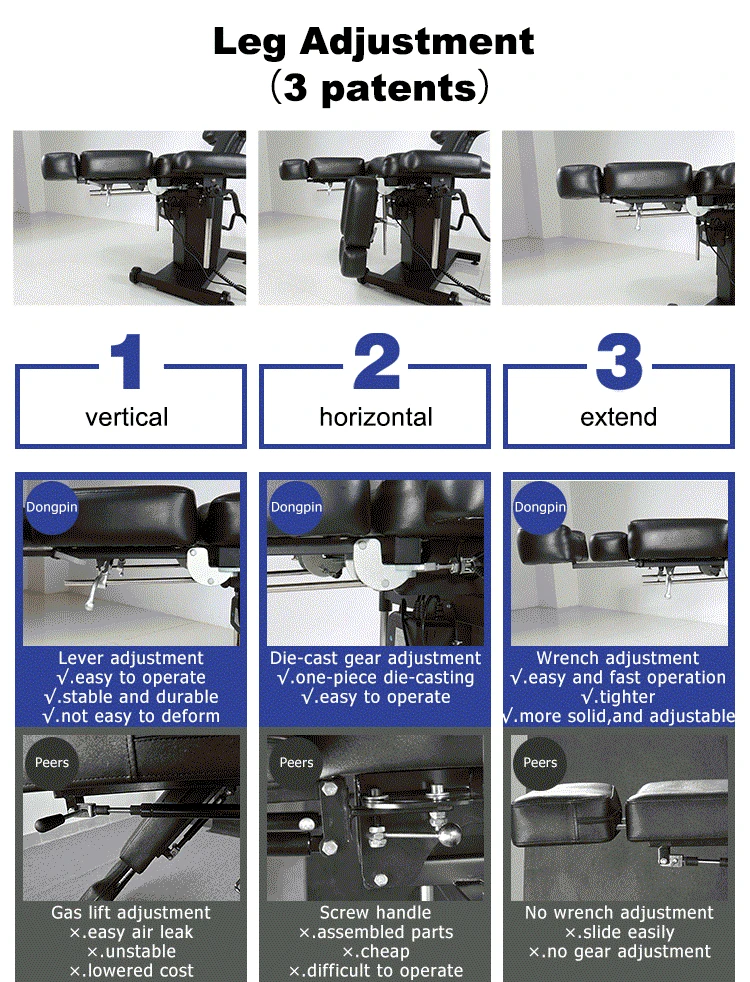 Leg Adjustment
(3 patents)

1
vertical

2
horizontal

3
extend

Dongpin
Lever adjustment
√.easy to operate
√.stable and durable
√.not easy to deform

Dongpin
Die-cast gear adjustment
√.one-piece die-casting
√.easy to operate

Dongpin
Wrench adjustment
√.easy and fast operation
√.tighter
√.more solid,and adjustable

Peers
Gas lift adjustment
×.easy air leak
×.unstable
×.lowered cost

Peers
Screw handle
×.assembled parts
×.cheap
×.difficult to operate

Peers
No wrench adjustment
×.slide easily
×.no gear adjustment