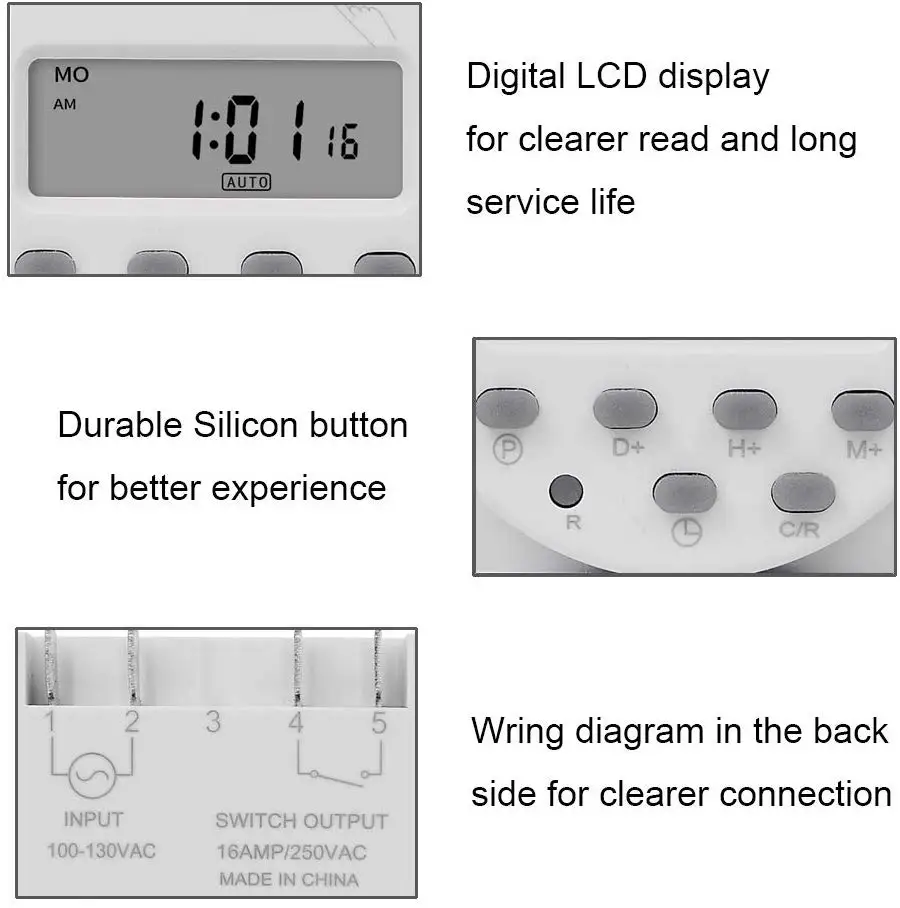 MO
AM
1:01 16
AUTO

Digital LCD display for clearer read and long service life

Durable Silicon button for better experience

P
D+
H+
M+
R
C/R

1
2
3
4
5
INPUT
100-130VAC
SWITCH OUTPUT
16AMP/250VAC
MADE IN CHINA

Wring diagram in the back side for clearer connection