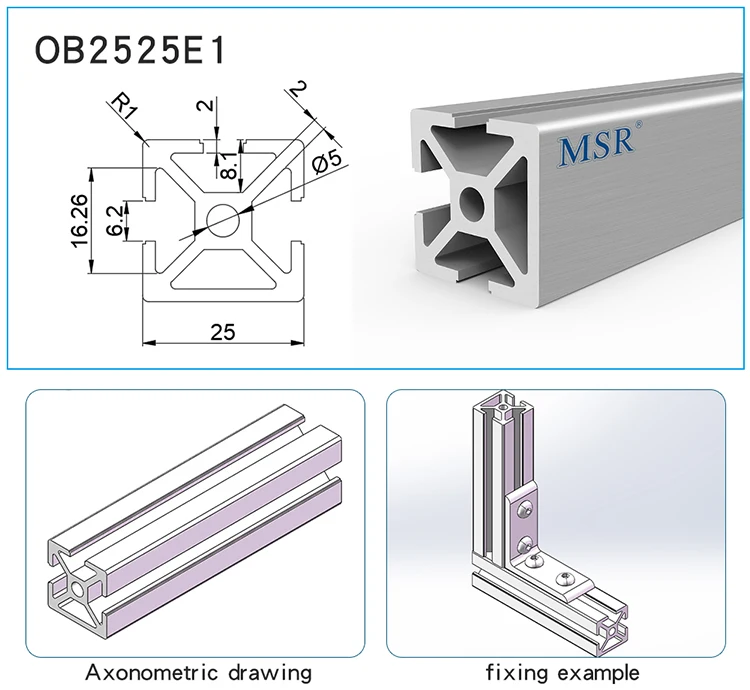 OB2525E1

R1
2
2
8.1
Ø5
16.26
6.2
25

MSR®

Axonometric drawing

fixing example