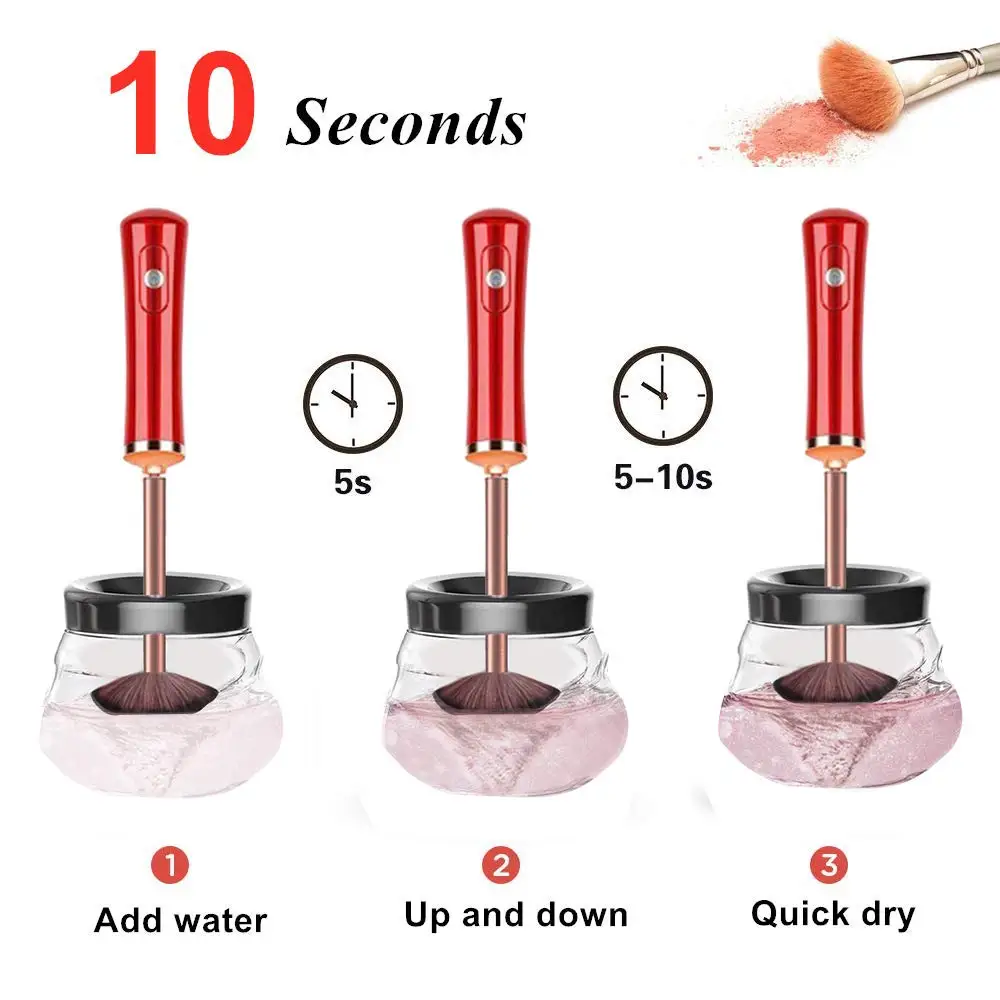 10 Seconds

5s

5–10s

1
Add water

2
Up and down

3
Quick dry