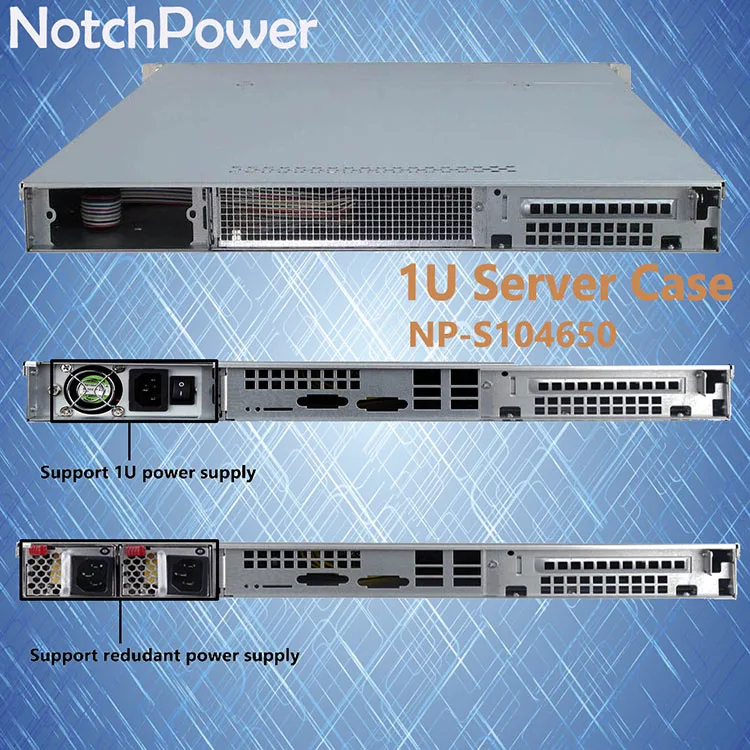 NotchPower

1U Server Case
NP-S104650

Support 1U power supply

Support redudant power supply