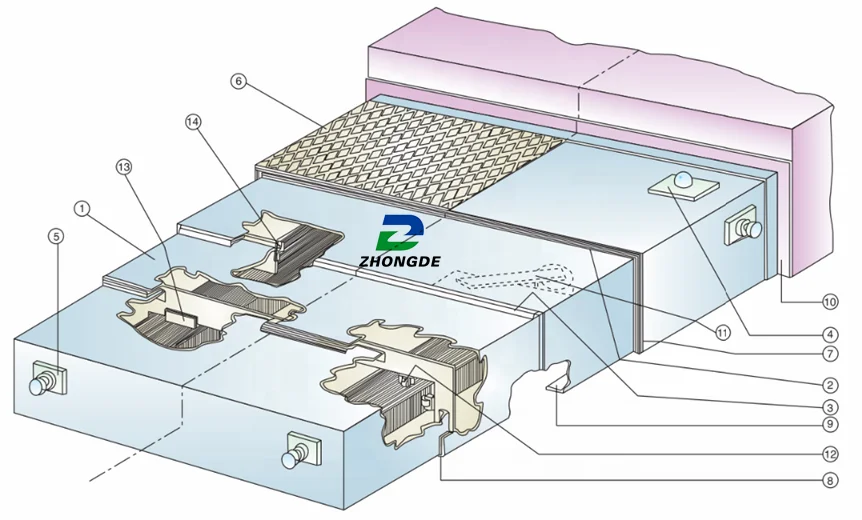 6
14
13
1
5
ZHONGDE
10
4
11
7
2
3
9
12
8