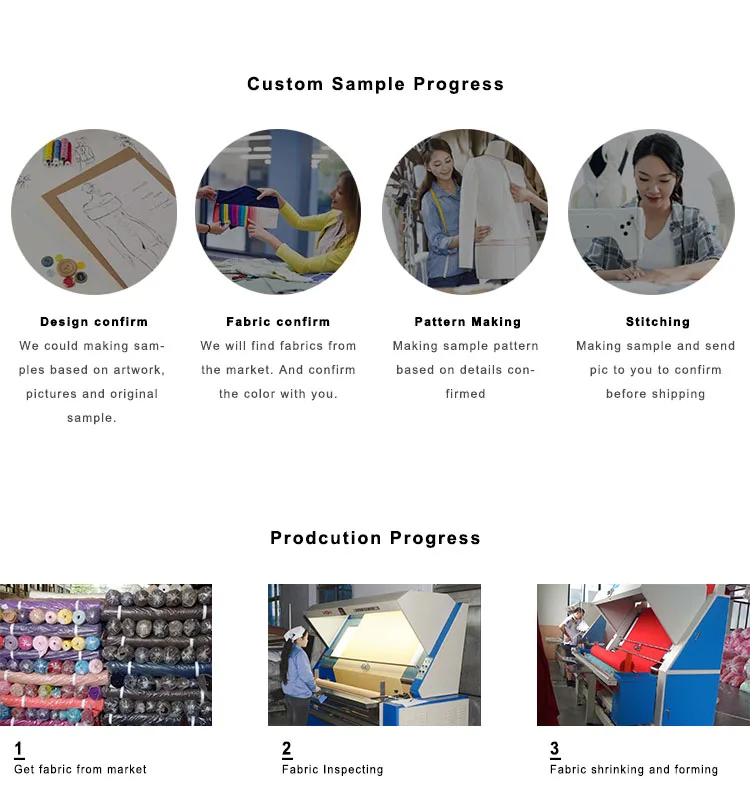 Custom Sample Progress

Design confirm
We could making samples based on artwork, pictures and original sample.

Fabric confirm
We will find fabrics from the market. And confirm the color with you.

Pattern Making
Making sample pattern based on details confirmed

Stitching
Making sample and send pic to you to confirm before shipping

Prodcution Progress

1
Get fabric from market

2
Fabric Inspecting

3
Fabric shrinking and forming