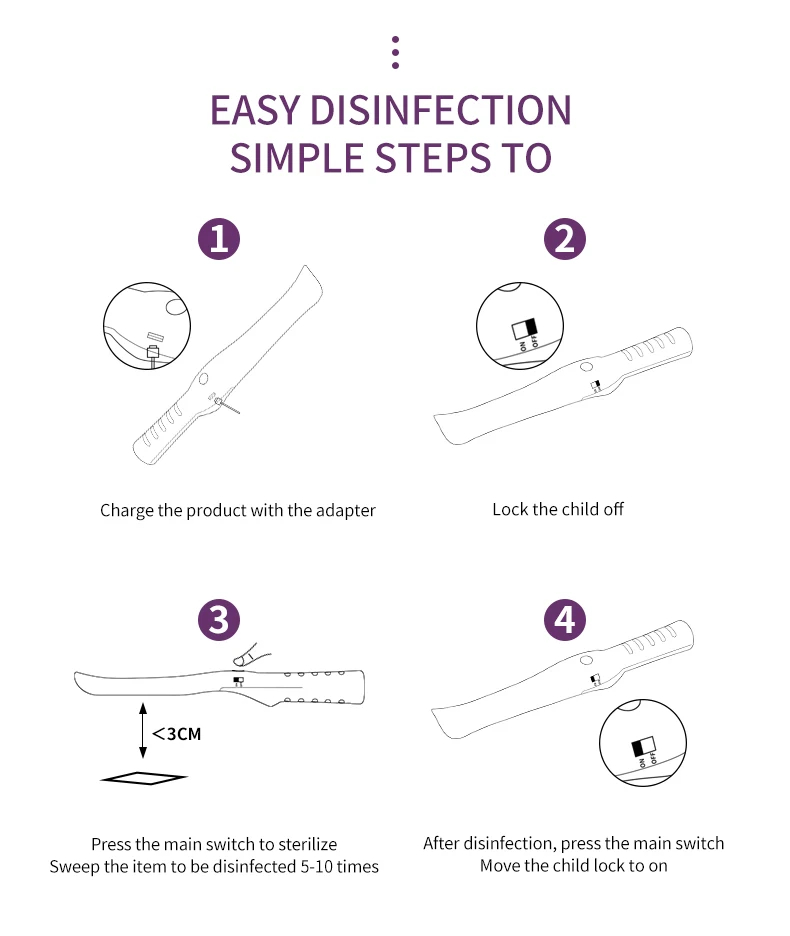 EASY DISINFECTION
SIMPLE STEPS TO

1

Charge the product with the adapter

2

ON OFF

Lock the child off

3

<3CM

Press the main switch to sterilize
Sweep the item to be disinfected 5-10 times

4

ON OFF

After disinfection, press the main switch
Move the child lock to on