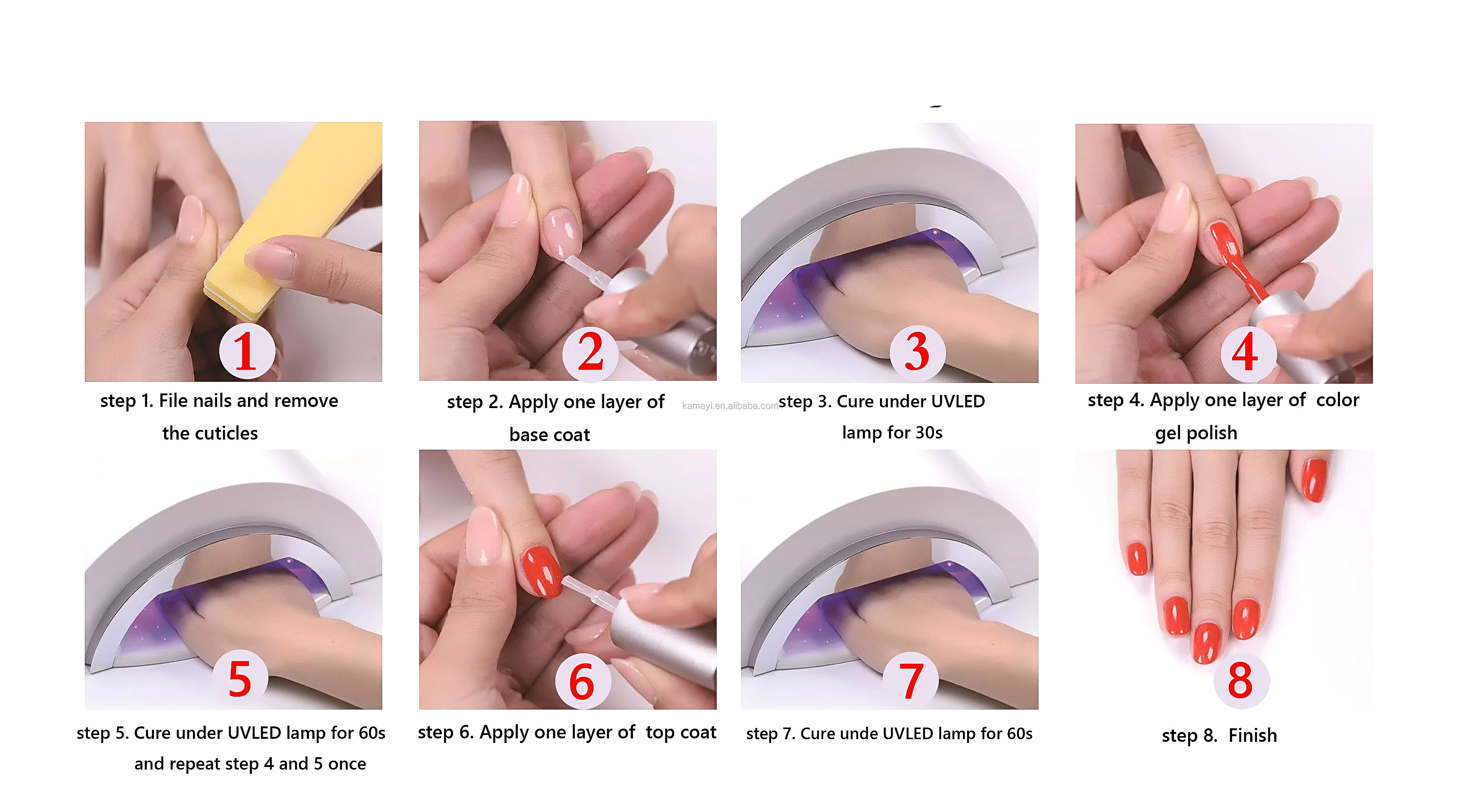 1

step 1. File nails and remove the cuticles

2

step 2. Apply one layer of base coat

kamayi.en.alibaba.com

3

step 3. Cure under UVLED lamp for 30s

4

step 4. Apply one layer of color gel polish

5

step 5. Cure under UVLED lamp for 60s and repeat step 4 and 5 once

6

step 6. Apply one layer of top coat

7

step 7. Cure unde UVLED lamp for 60s

8

step 8. Finish