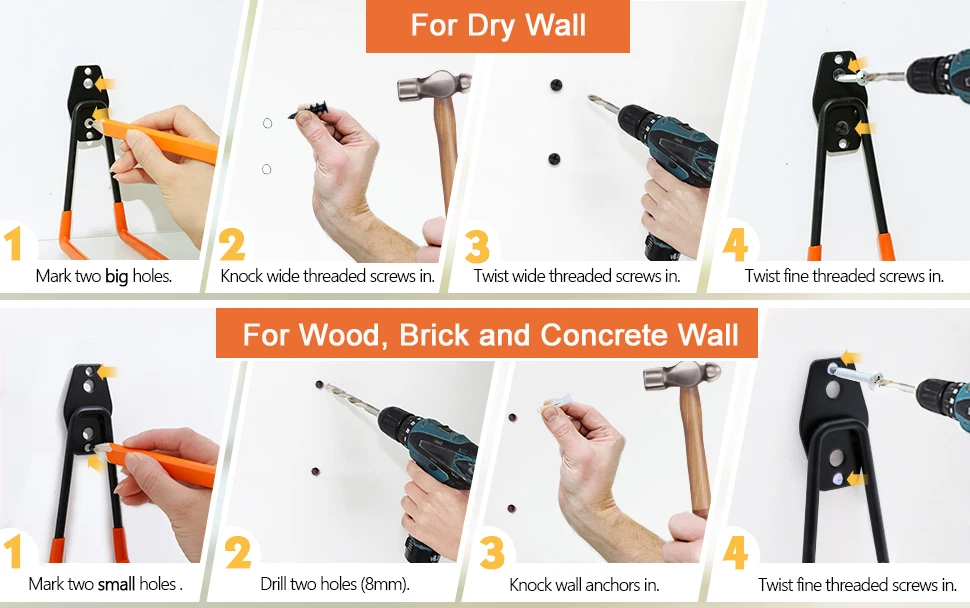 For Dry Wall

1
Mark two big holes.

2
Knock wide threaded screws in.

3
Twist wide threaded screws in.

4
Twist fine threaded screws in.

For Wood, Brick and Concrete Wall

1
Mark two small holes .

2
Drill two holes (8mm).

3
Knock wall anchors in.

4
Twist fine threaded screws in.