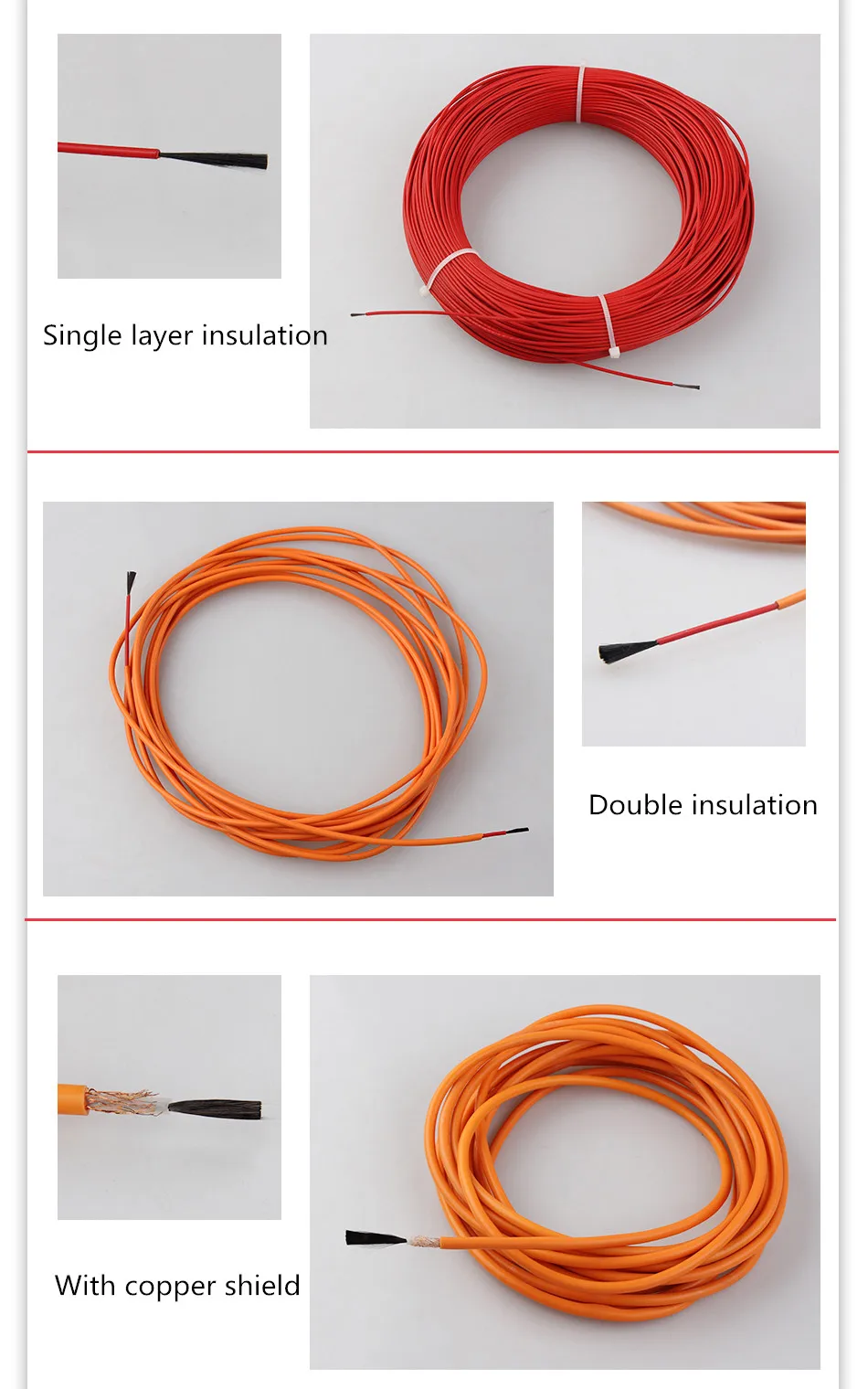 Single layer insulation

Double insulation

With copper shield