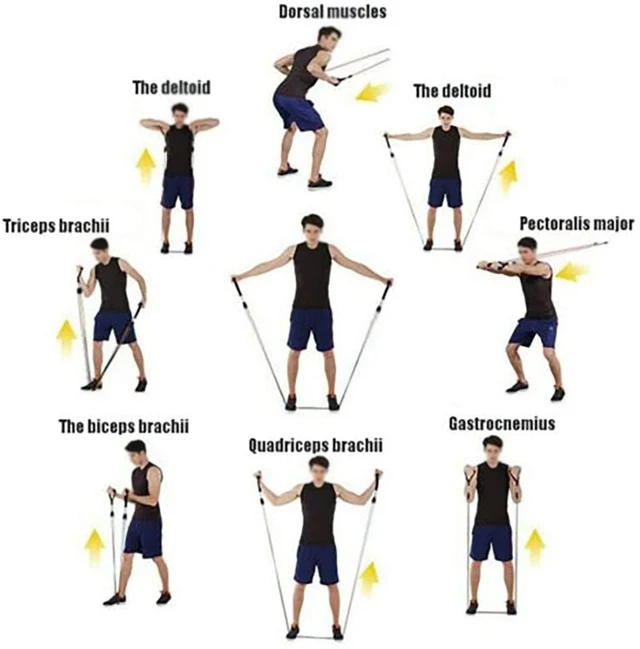 Dorsal muscles

The deltoid

The deltoid

Triceps brachii

Pectoralis major

The biceps brachii

Quadriceps brachii

Gastrocnemius