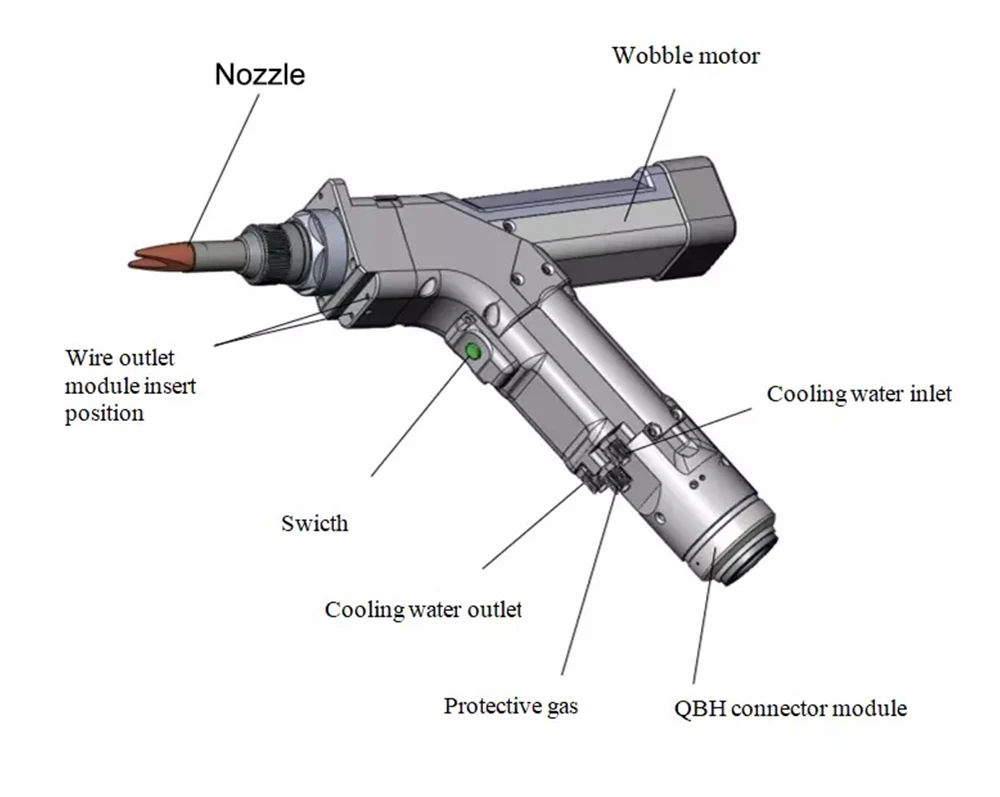 Nozzle

Wobble motor

Wire outlet module insert position

Cooling water inlet

Swicth

Cooling water outlet

Protective gas

QBH connector module