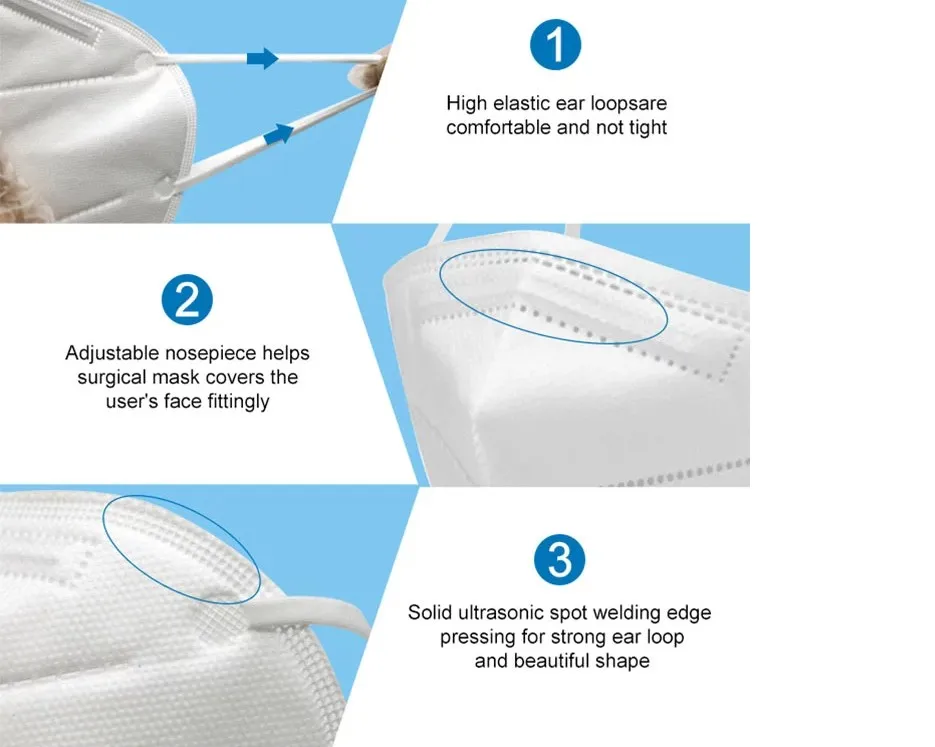 1

High elastic ear loopsare comfortable and not tight

2

Adjustable nosepiece helps surgical mask covers the user's face fittingly

3

Solid ultrasonic spot welding edge pressing for strong ear loop and beautiful shape