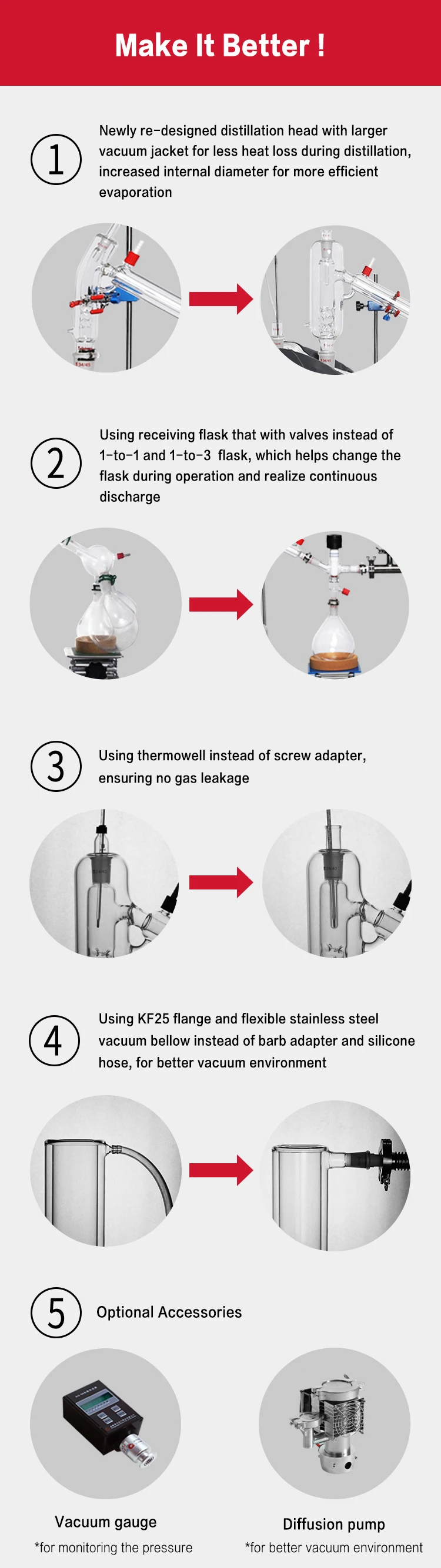 Make It Better !

1

Newly re-designed distillation head with larger vacuum jacket for less heat loss during distillation, increased internal diameter for more efficient evaporation

2

Using receiving flask that with valves instead of 1-to-1 and 1-to-3 flask, which helps change the flask during operation and realize continuous discharge

3

Using thermowell instead of screw adapter, ensuring no gas leakage

4

Using KF25 flange and flexible stainless steel vacuum bellow instead of barb adapter and silicone hose, for better vacuum environment

5

Optional Accessories

Vacuum gauge
*for monitoring the pressure

Diffusion pump
*for better vacuum environment