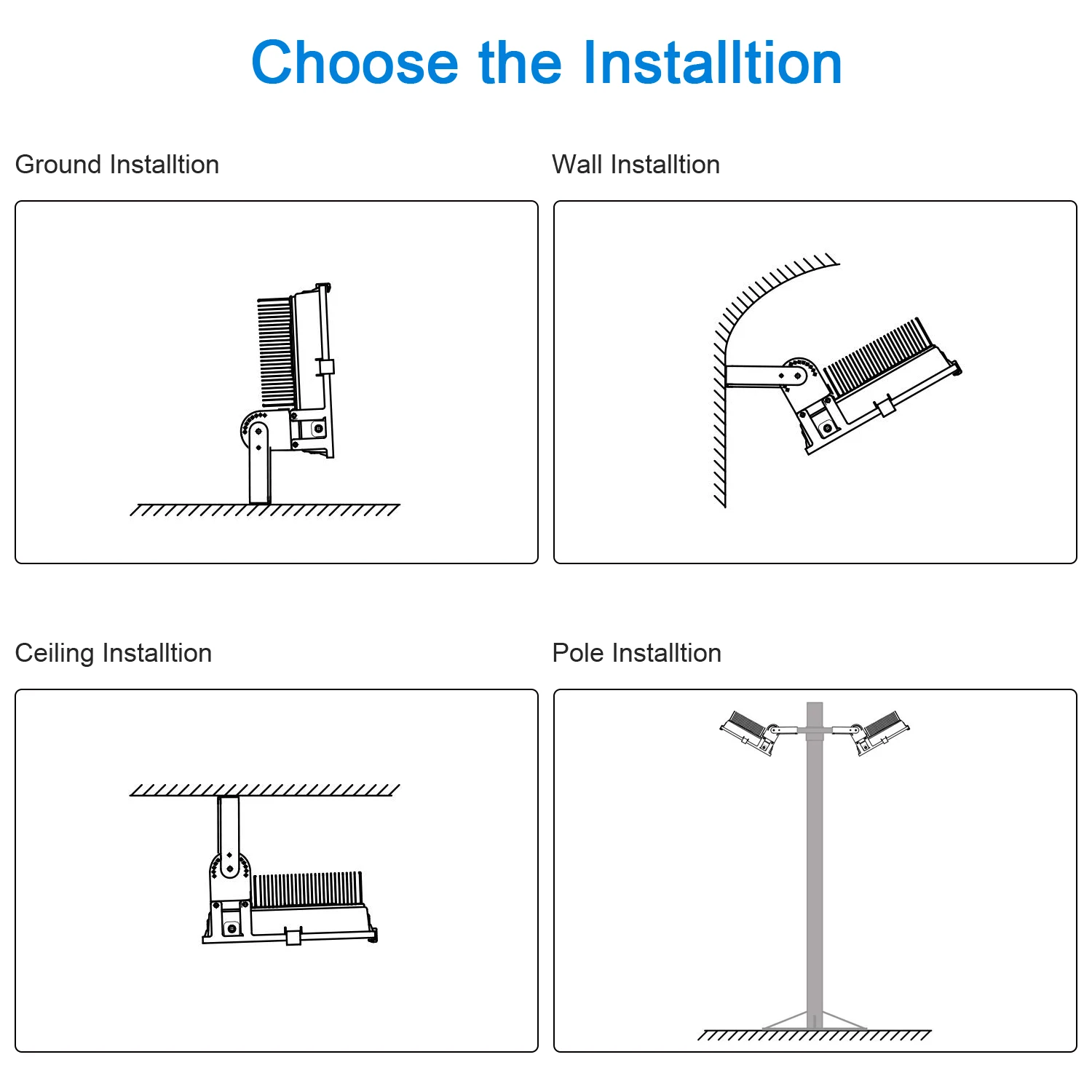 Choose the Installtion

Ground Installtion

Wall Installtion

Ceiling Installtion

Pole Installtion