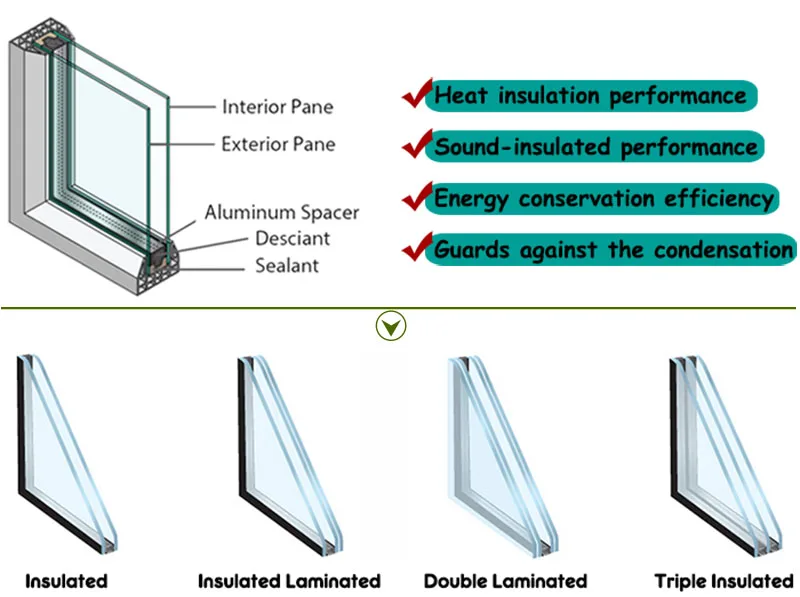 Interior Pane
Exterior Pane
Aluminum Spacer
Desciant
Sealant

Heat insulation performance
Sound-insulated performance
Energy conservation efficiency
Guards against the condensation

Insulated
Insulated Laminated
Double Laminated
Triple Insulated