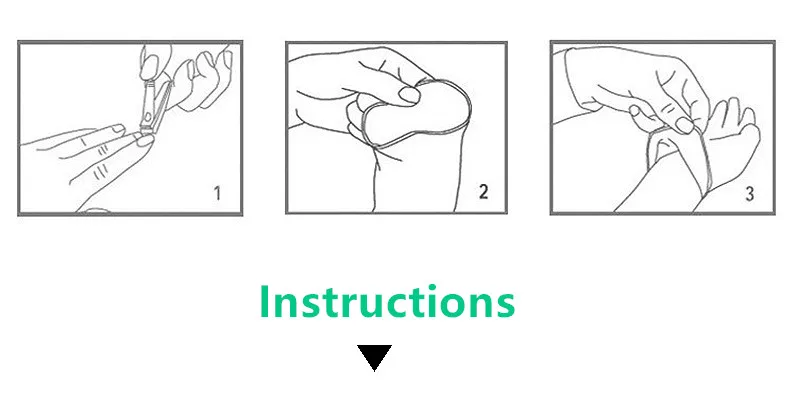 1

2

3

Instructions