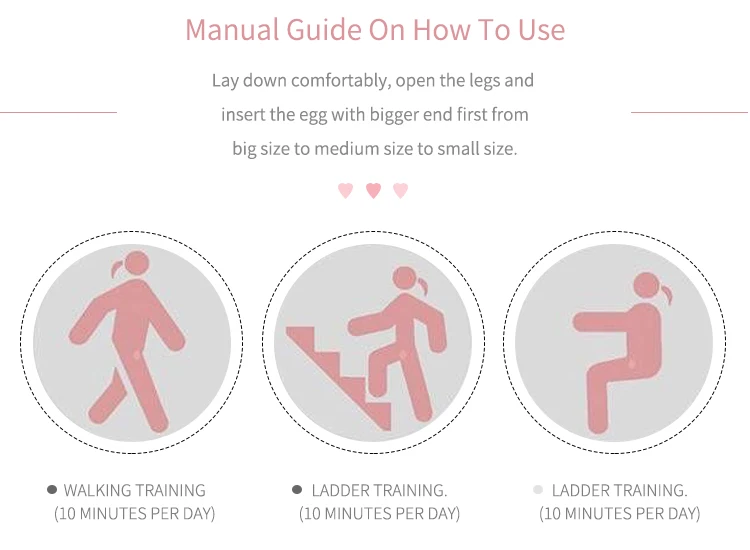 Manual Guide On How To Use

Lay down comfortably, open the legs and insert the egg with bigger end first from big size to medium size to small size.

WALKING TRAINING
(10 MINUTES PER DAY)

LADDER TRAINING.
(10 MINUTES PER DAY)

LADDER TRAINING.
(10 MINUTES PER DAY)