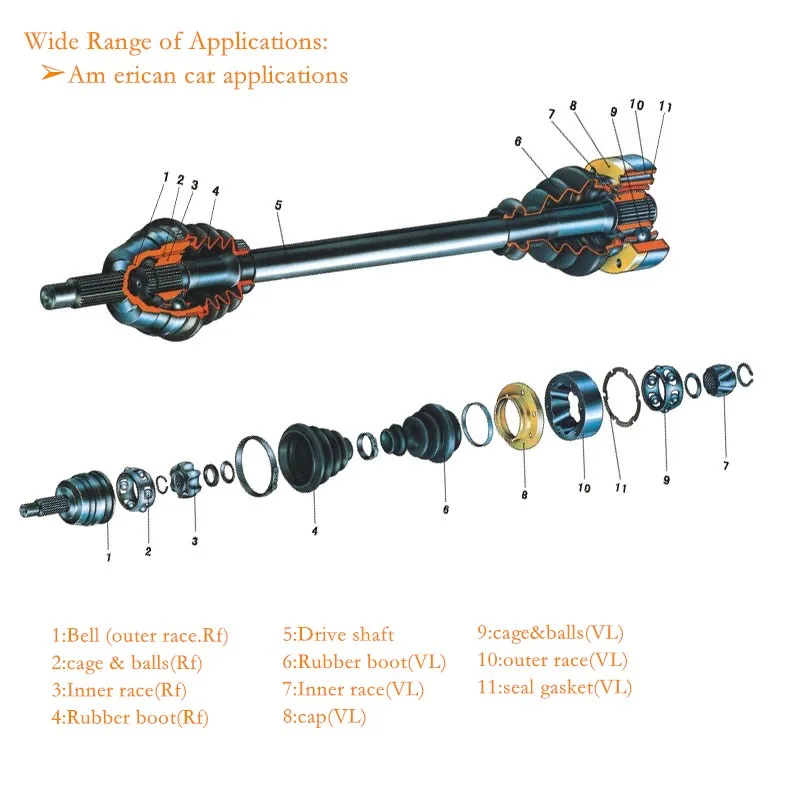 Wide Range of Applications:
➢Am erican car applications

1 2 3 4 5 6 7 8 9 10 11

1 2 3 4 6 8 10 11 9 7

1:Bell (outer race.Rf)
2:cage & balls(Rf)
3:Inner race(Rf)
4:Rubber boot(Rf)

5:Drive shaft
6:Rubber boot(VL)
7:Inner race(VL)
8:cap(VL)

9:cage&balls(VL)
10:outer race(VL)
11:seal gasket(VL)