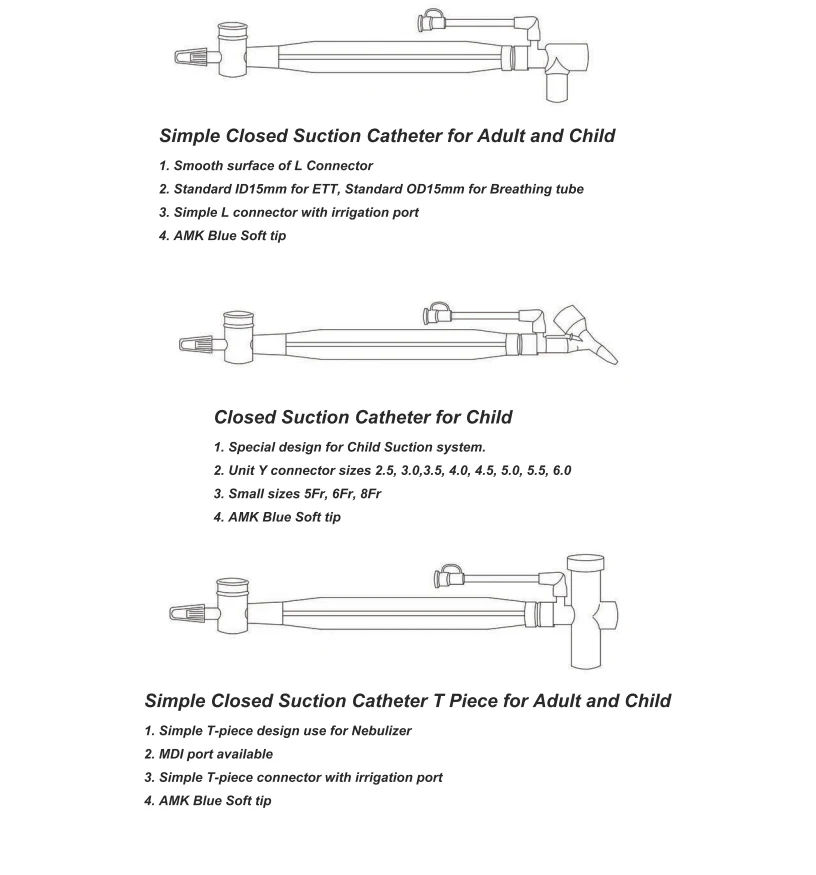 Simple Closed Suction Catheter for Adult and Child

1. Smooth surface of L Connector
2. Standard ID15mm for ETT, Standard OD15mm for Breathing tube
3. Simple L connector with irrigation port
4. AMK Blue Soft tip

Closed Suction Catheter for Child

1. Special design for Child Suction system.
2. Unit Y connector sizes 2.5, 3.0,3.5, 4.0, 4.5, 5.0, 5.5, 6.0
3. Small sizes 5Fr, 6Fr, 8Fr
4. AMK Blue Soft tip

Simple Closed Suction Catheter T Piece for Adult and Child

1. Simple T-piece design use for Nebulizer
2. MDI port available
3. Simple T-piece connector with irrigation port
4. AMK Blue Soft tip